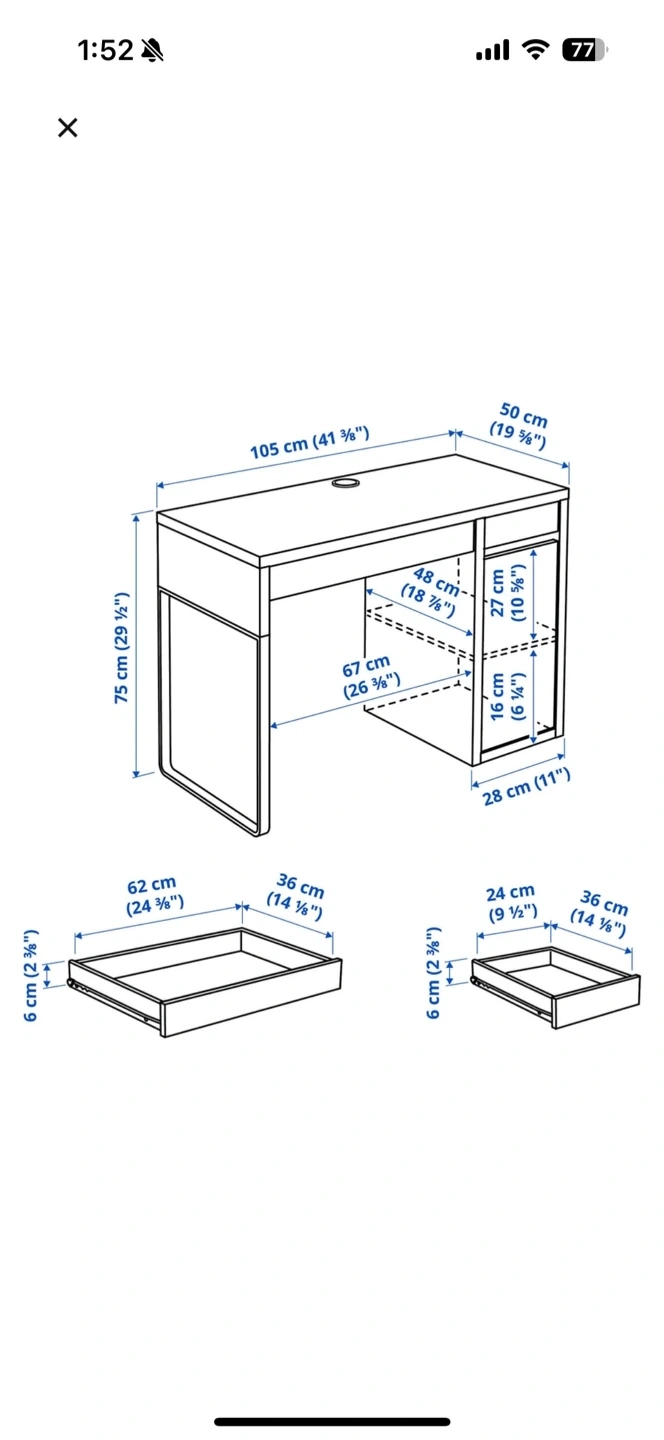 1:52

77

×

105 cm (41 ⅜")

50 cm (19 ⅝")

75 cm (29 ½")

48 cm (18 ⅞")

27 cm (10 ⅝")

67 cm (26 ⅜")

16 cm (6 ¼")

28 cm (11")

62 cm (24 ⅜")

36 cm (14 ⅛")

6 cm (2 ⅜")

24 cm (9 ½")

36 cm (14 ⅛")

6 cm (2 ⅜")