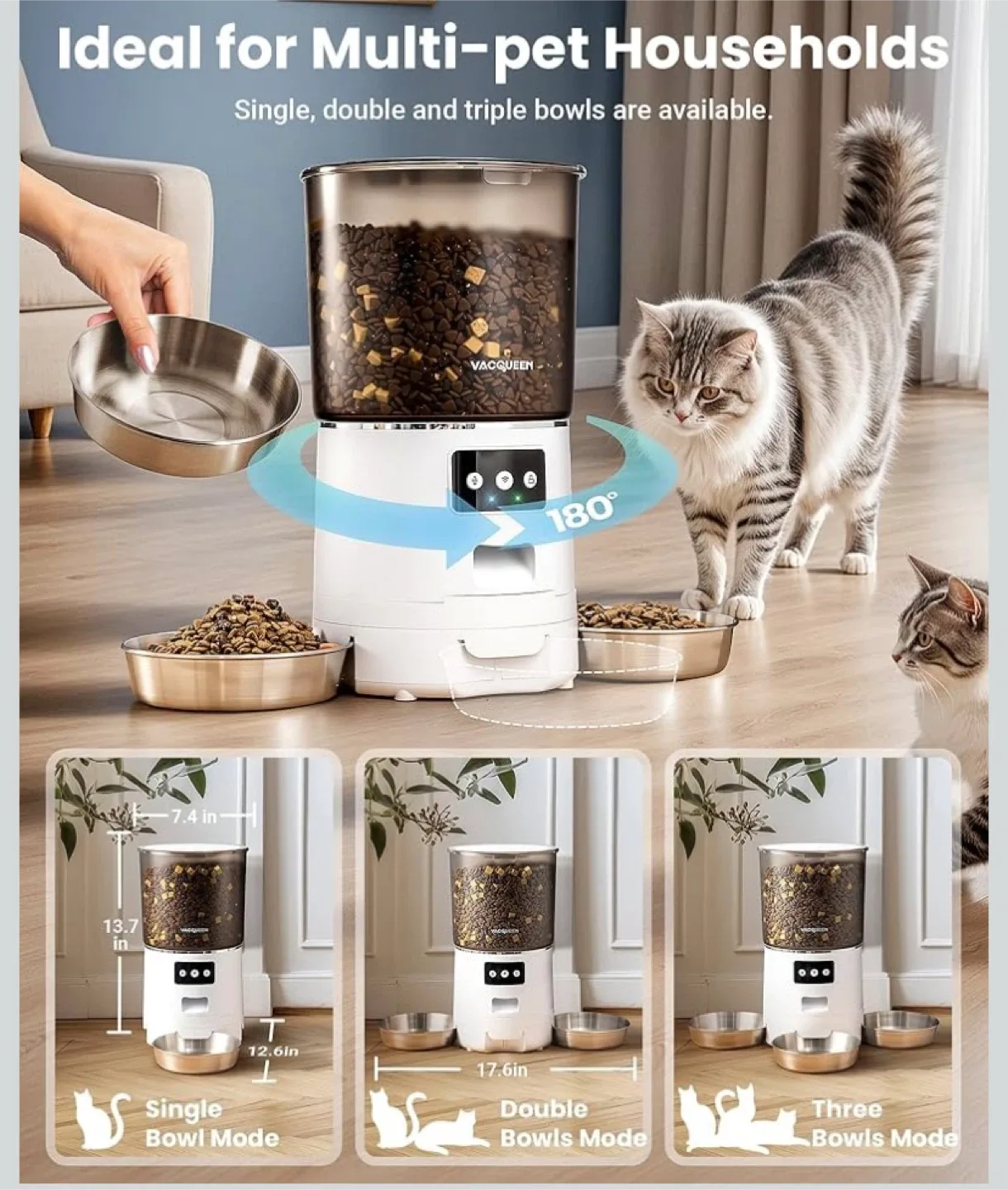 Ideal for Multi-pet Households

Single, double and triple bowls are available.

VACQUEEN

180°

7.4 in

13.7 in

VACQUEEN

12.6in

Single Bowl Mode

VACQUEEN

17.6in

Double Bowls Mode

Three Bowls Mode