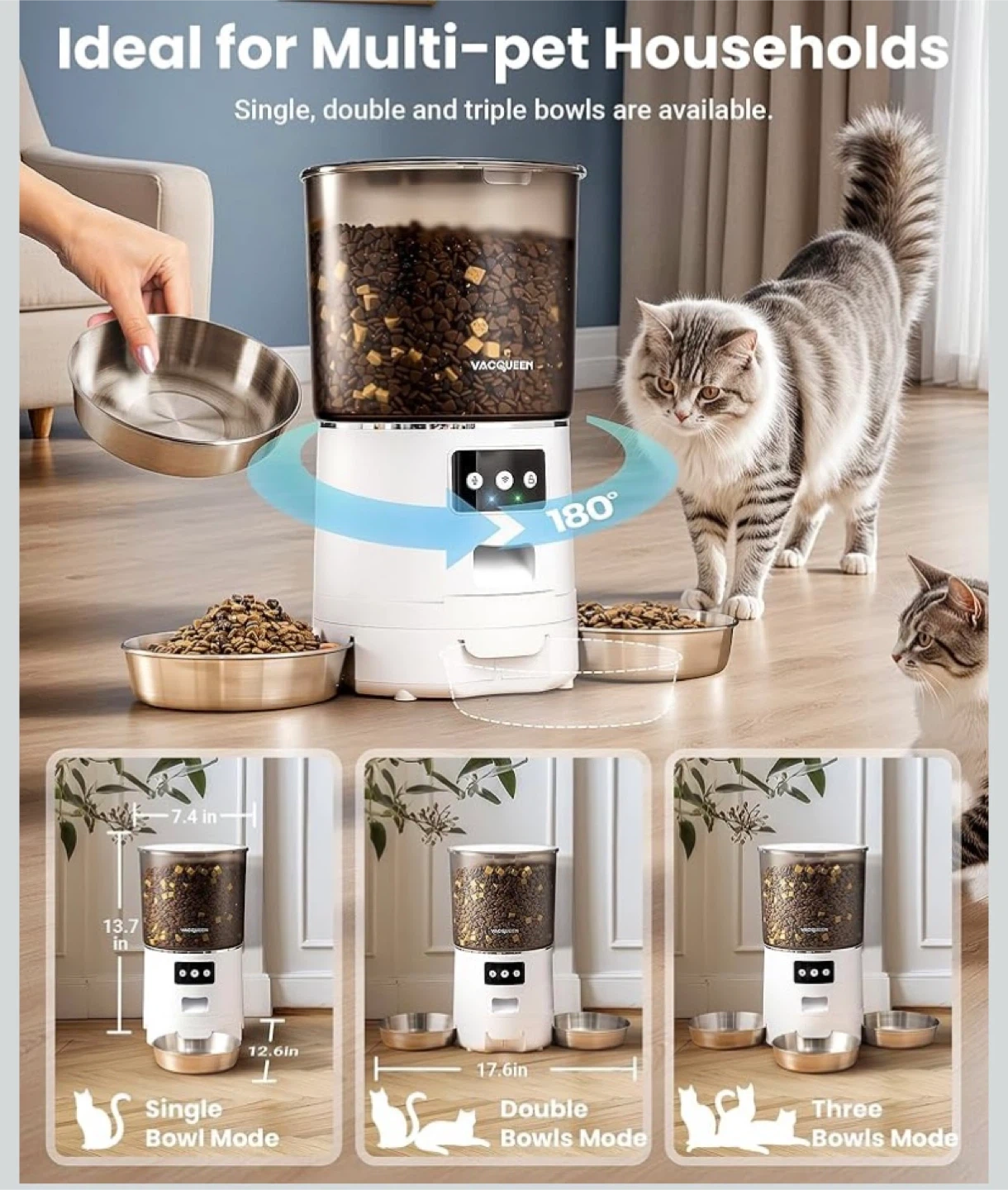 Ideal for Multi-pet Households

Single, double and triple bowls are available.

VACQUEEN

180°

7.4 in

13.7 in

VACQUEEN

12.6in

Single Bowl Mode

VACQUEEN

17.6in

Double Bowls Mode

Three Bowls Mode