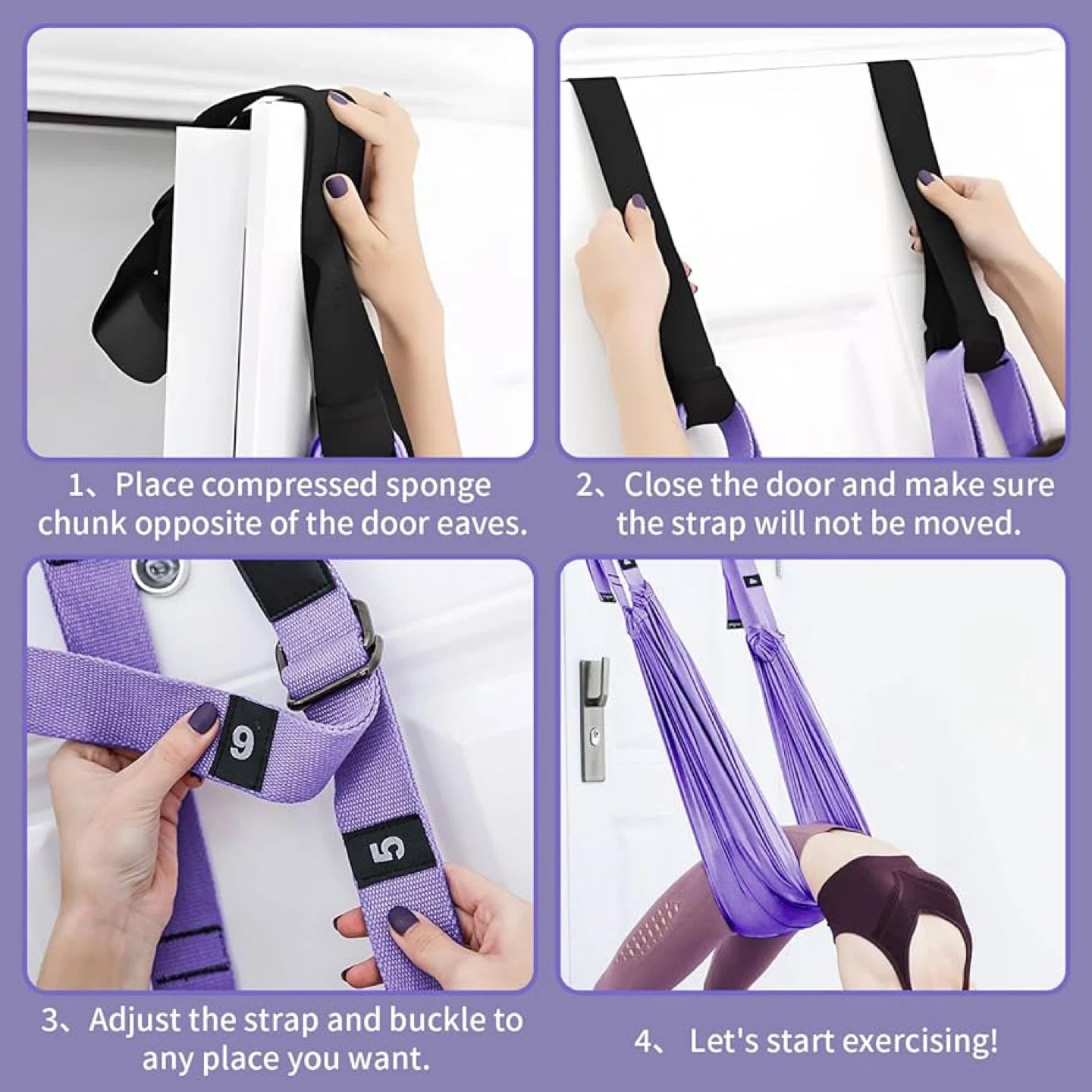 1、Place compressed sponge chunk opposite of the door eaves.

2、Close the door and make sure the strap will not be moved.

6

5

3、Adjust the strap and buckle to any place you want.

4、 Let's start exercising!