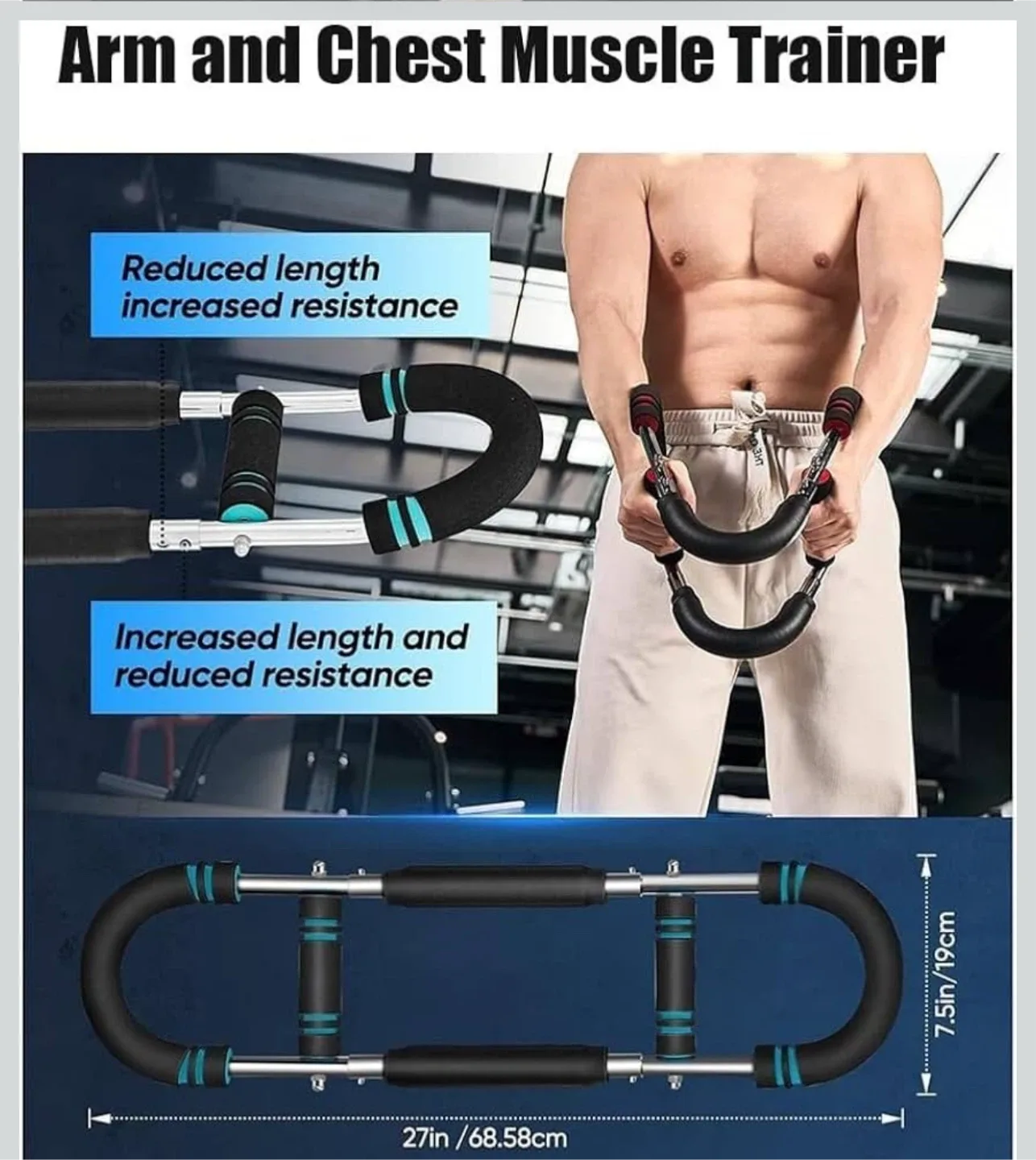 Arm and Chest Muscle Trainer

Reduced length increased resistance

Increased length and reduced resistance

7.5in/19cm

27in /68.58cm