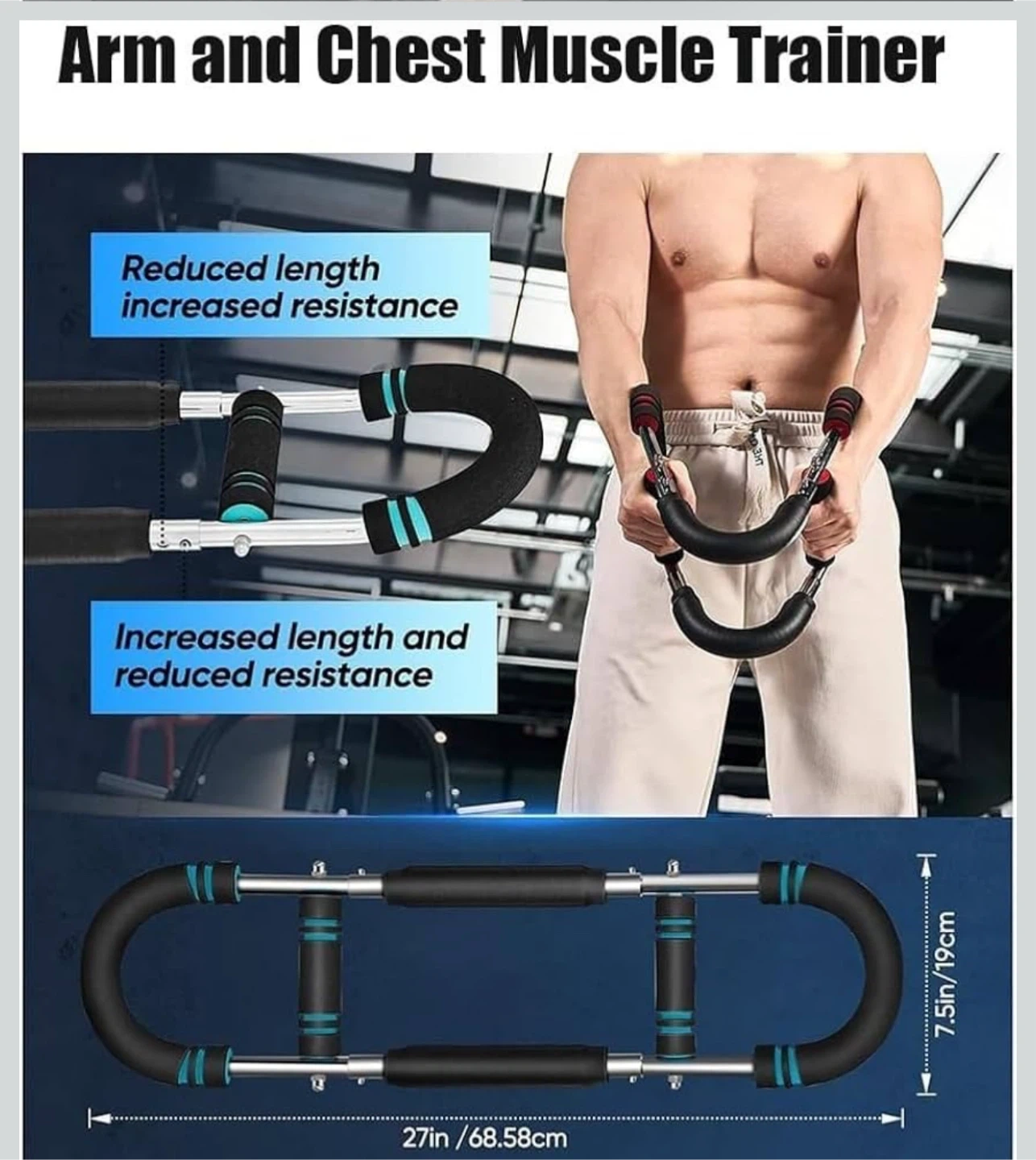 Arm and Chest Muscle Trainer

Reduced length increased resistance

Increased length and reduced resistance

7.5in/19cm

27in /68.58cm