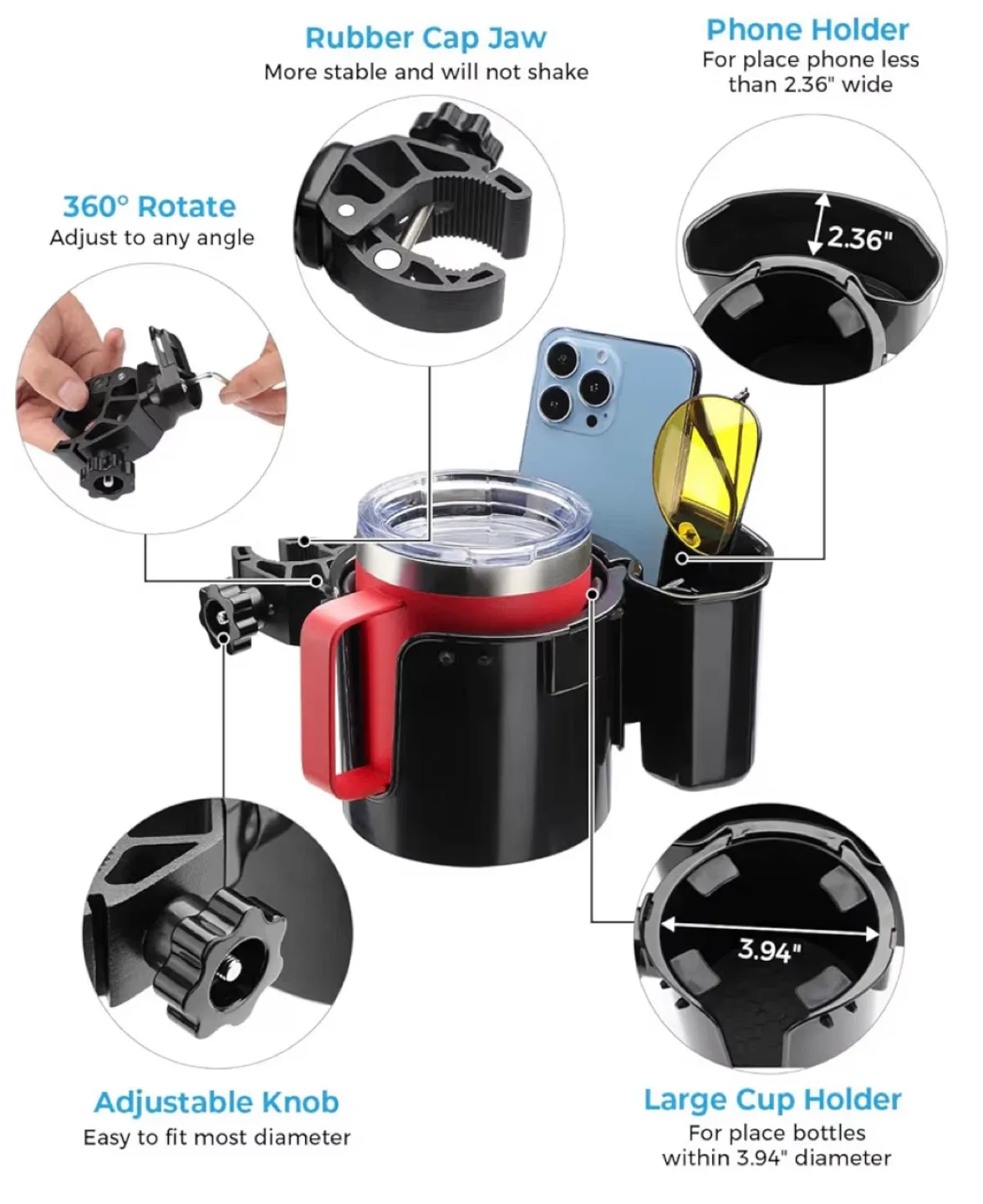 Rubber Cap Jaw
More stable and will not shake

Phone Holder
For place phone less than 2.36" wide

360° Rotate
Adjust to any angle

2.36"

3.94"

Adjustable Knob
Easy to fit most diameter

Large Cup Holder
For place bottles within 3.94" diameter