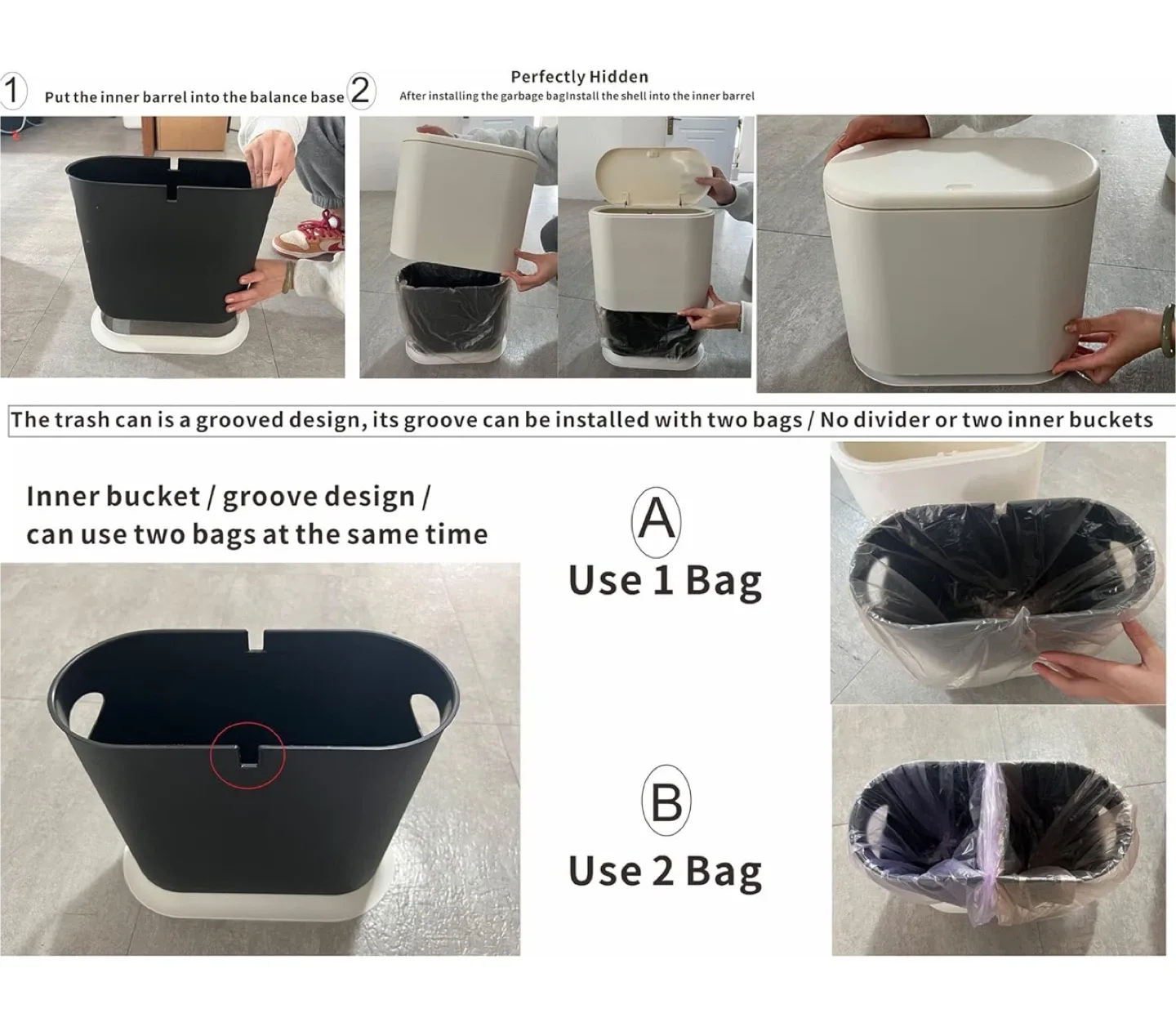 1 Put the inner barrel into the balance base 2

Perfectly Hidden
After installing the garbage bagInstall the shell into the inner barrel

The trash can is a grooved design, its groove can be installed with two bags / No divider or two inner buckets

Inner bucket / groove design / can use two bags at the same time

A
Use 1 Bag

B
Use 2 Bag