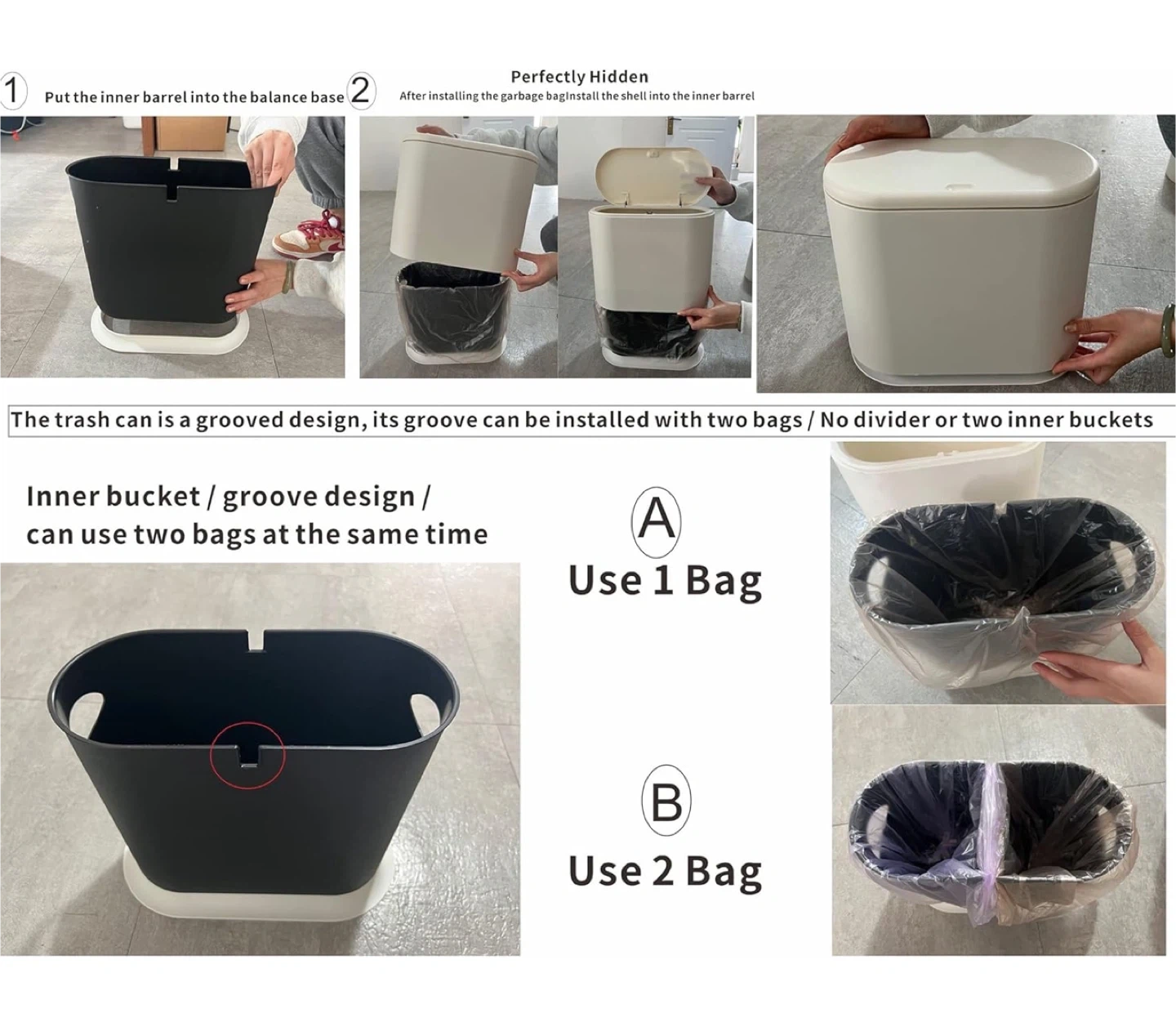 1 Put the inner barrel into the balance base

2 Perfectly Hidden

After installing the garbage bagInstall the shell into the inner barrel

The trash can is a grooved design, its groove can be installed with two bags / No divider or two inner buckets

Inner bucket / groove design / can use two bags at the same time

A
Use 1 Bag

B
Use 2 Bag