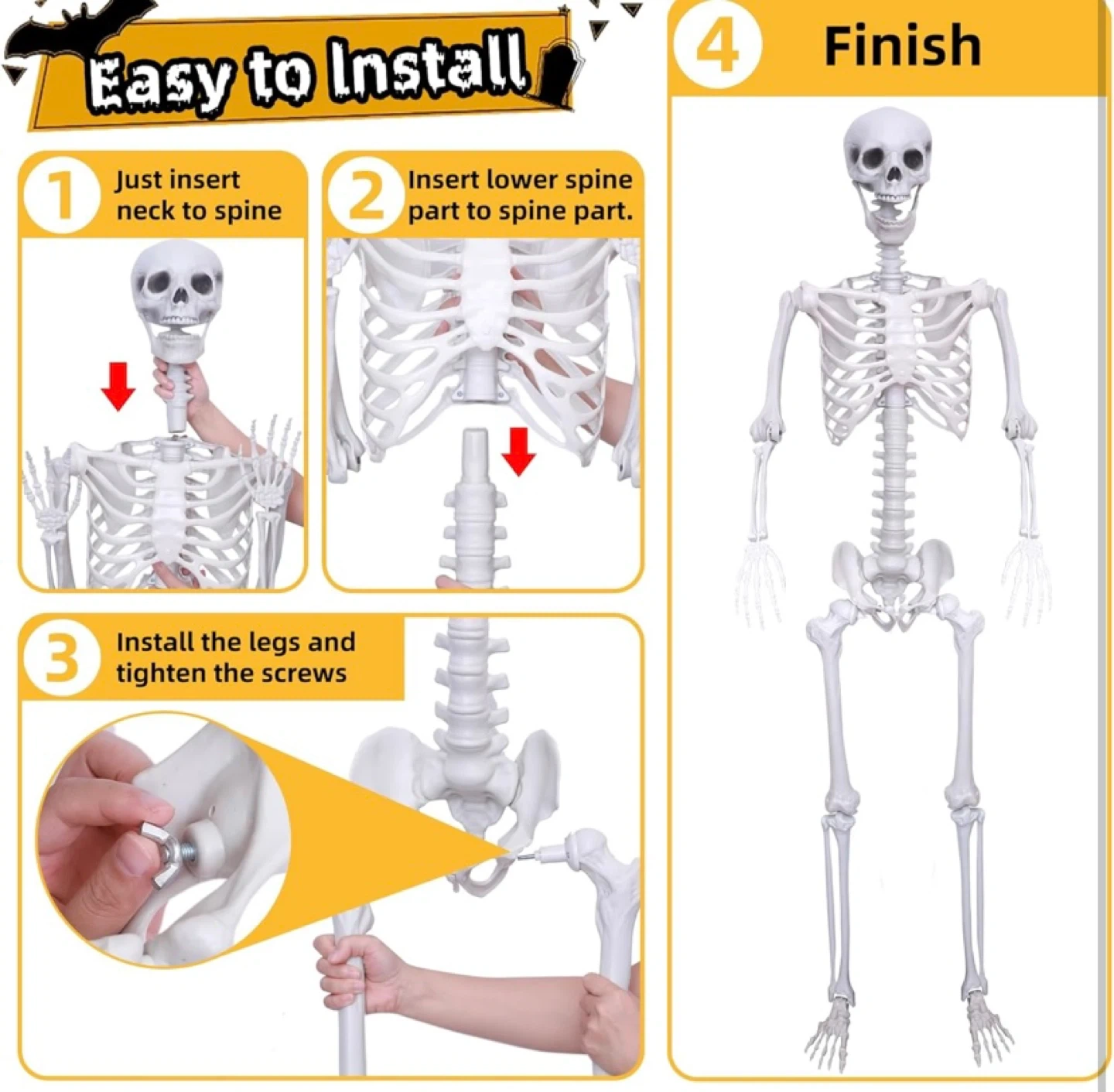 Easy to Install

1 Just insert neck to spine

2 Insert lower spine part to spine part.

3 Install the legs and tighten the screws

4 Finish