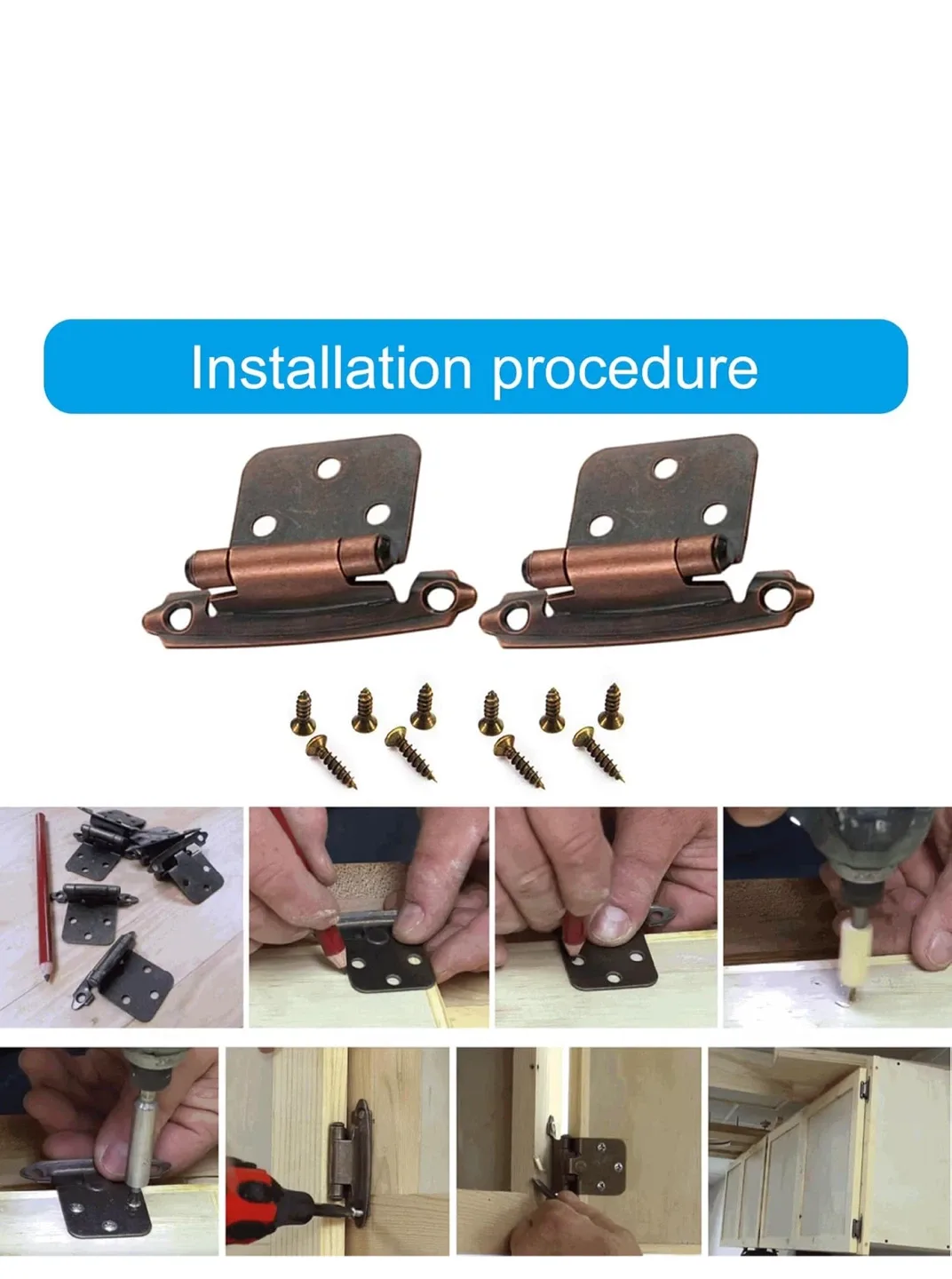 Installation procedure