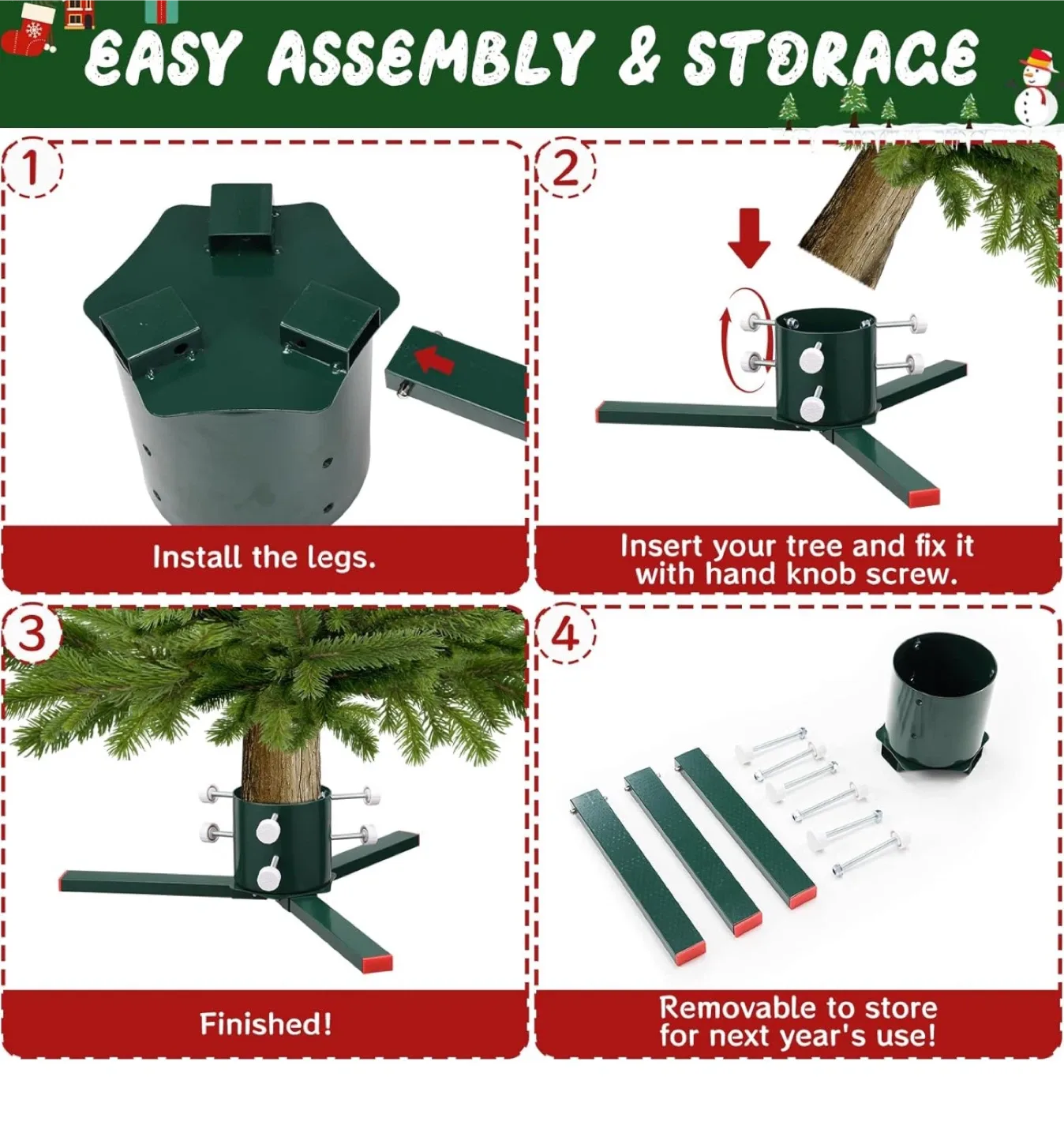 EASY ASSEMBLY & STORAGE

1

Install the legs.

2

Insert your tree and fix it with hand knob screw.

3

Finished!

4

Removable to store for next year's use!