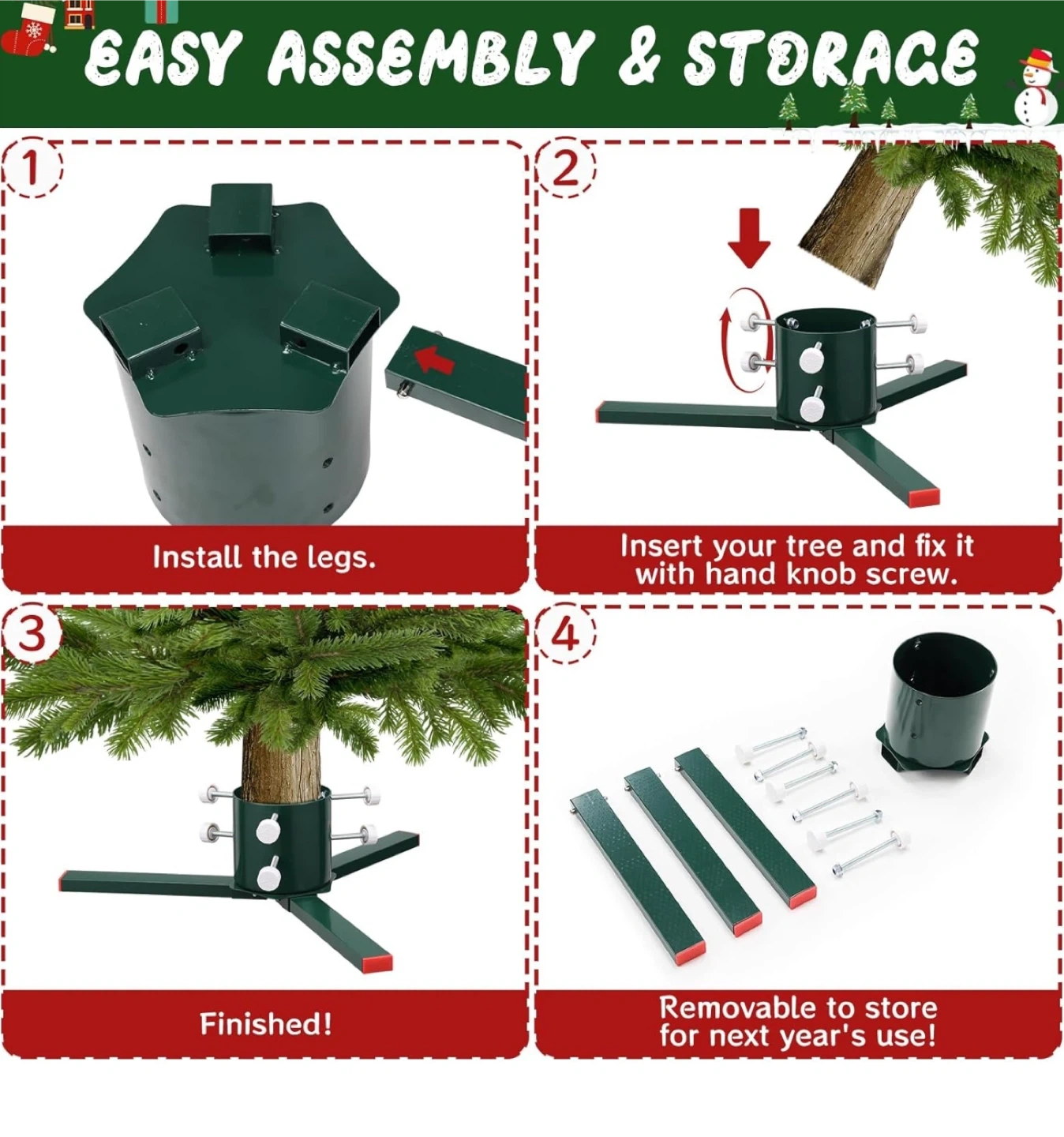 EASY ASSEMBLY & STORAGE

1

Install the legs.

2

Insert your tree and fix it with hand knob screw.

3

Finished!

4

Removable to store for next year's use!