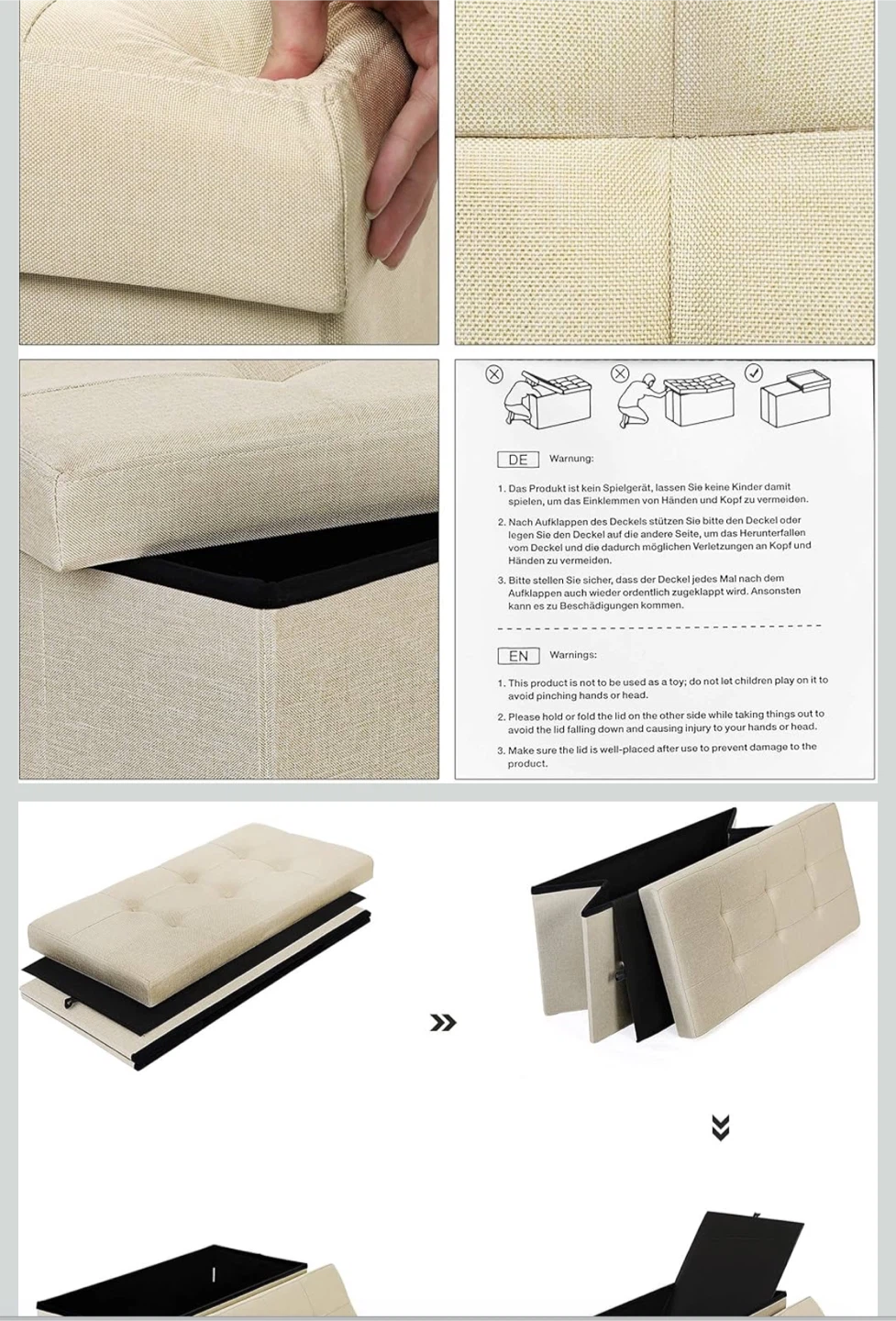 DE Warnung:

1. Das Produkt ist kein Spielgerät, lassen Sie keine Kinder damit spielen, um das Einklemmen von Händen und Kopf zu vermeiden.

2. Nach Aufklappen des Deckels stützen Sie bitte den Deckel oder legen Sie den Deckel auf die andere Seite, um das Herunterfallen vom Deckel und die dadurch möglichen Verletzungen an Kopf und Händen zu vermeiden.

3. Bitte stellen Sie sicher, dass der Deckel jedes Mal nach dem Aufklappen auch wieder ordentlich zugeklappt wird. Ansonsten kann es zu Beschädigungen kommen.

EN Warnings:

1. This product is not to be used as a toy; do not let children play on it to avoid pinching hands or head.

2. Please hold or fold the lid on the other side while taking things out to avoid the lid falling down and causing injury to your hands or head.

3. Make sure the lid is well-placed after use to prevent damage to the product.