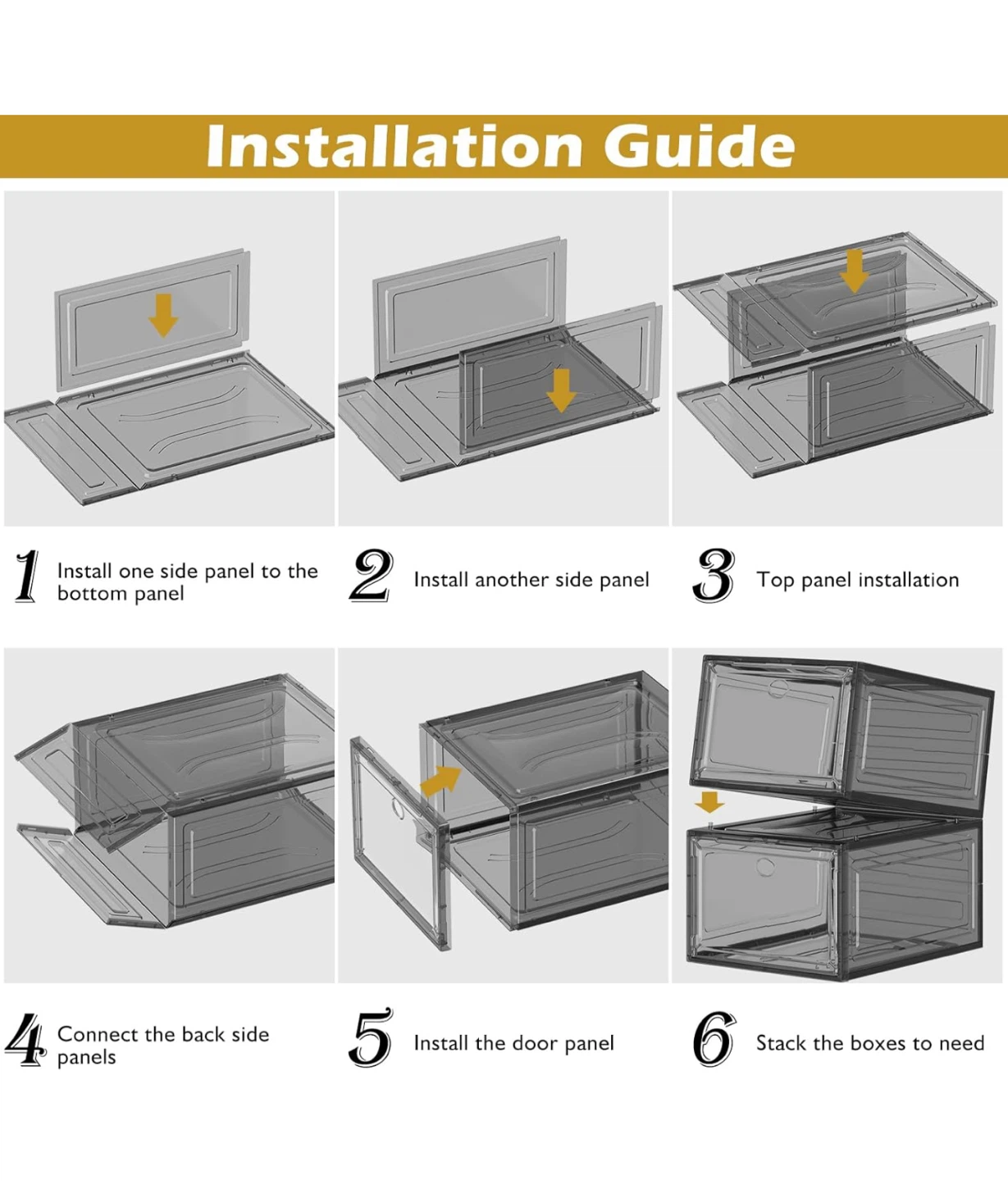 Installation Guide

1 Install one side panel to the bottom panel

2 Install another side panel

3 Top panel installation

4 Connect the back side panels

5 Install the door panel

6 Stack the boxes to need