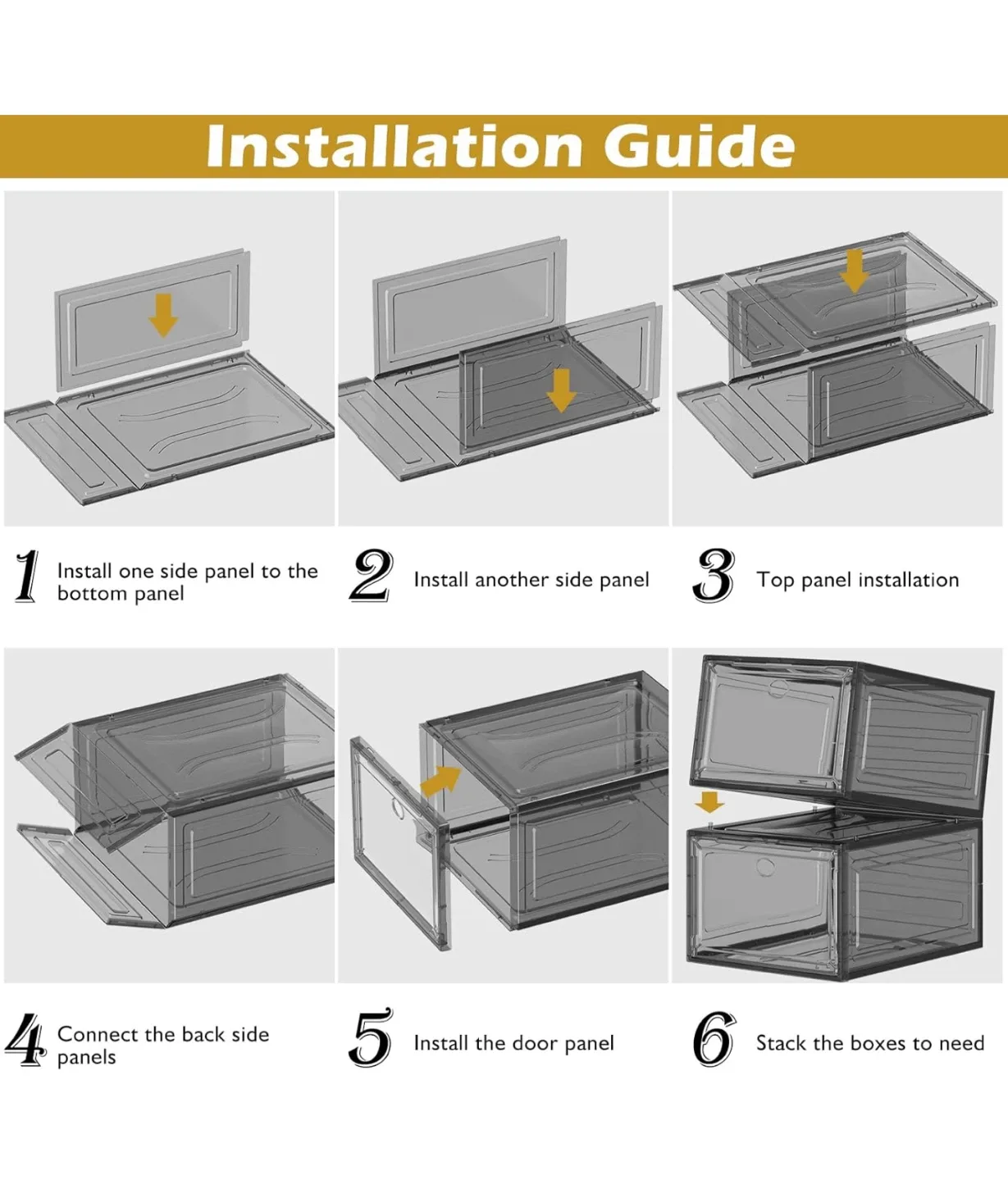 Installation Guide

1 Install one side panel to the bottom panel

2 Install another side panel

3 Top panel installation

4 Connect the back side panels

5 Install the door panel

6 Stack the boxes to need