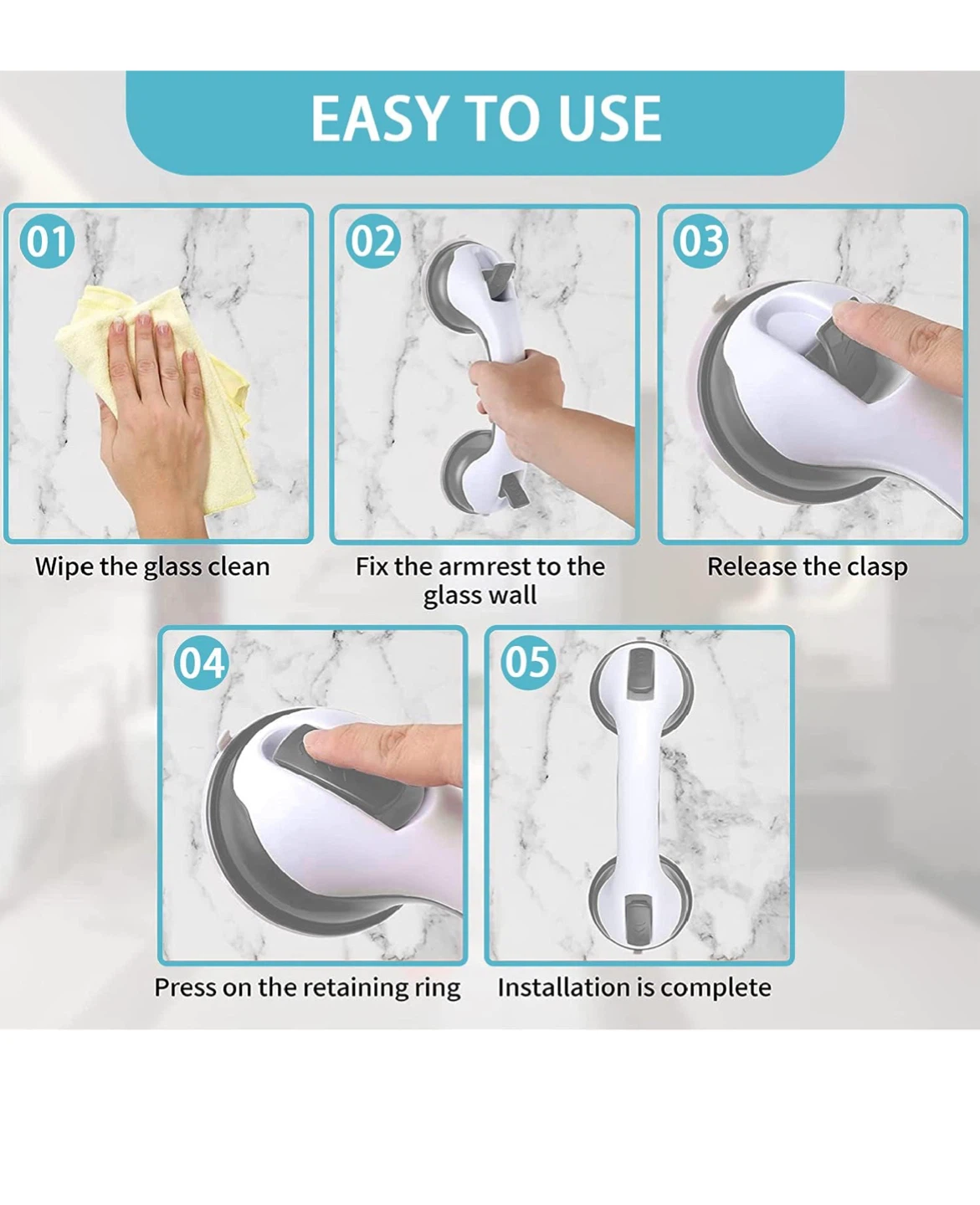 EASY TO USE

01

Wipe the glass clean

02

Fix the armrest to the glass wall

03

Release the clasp

04

Press on the retaining ring

05

Installation is complete