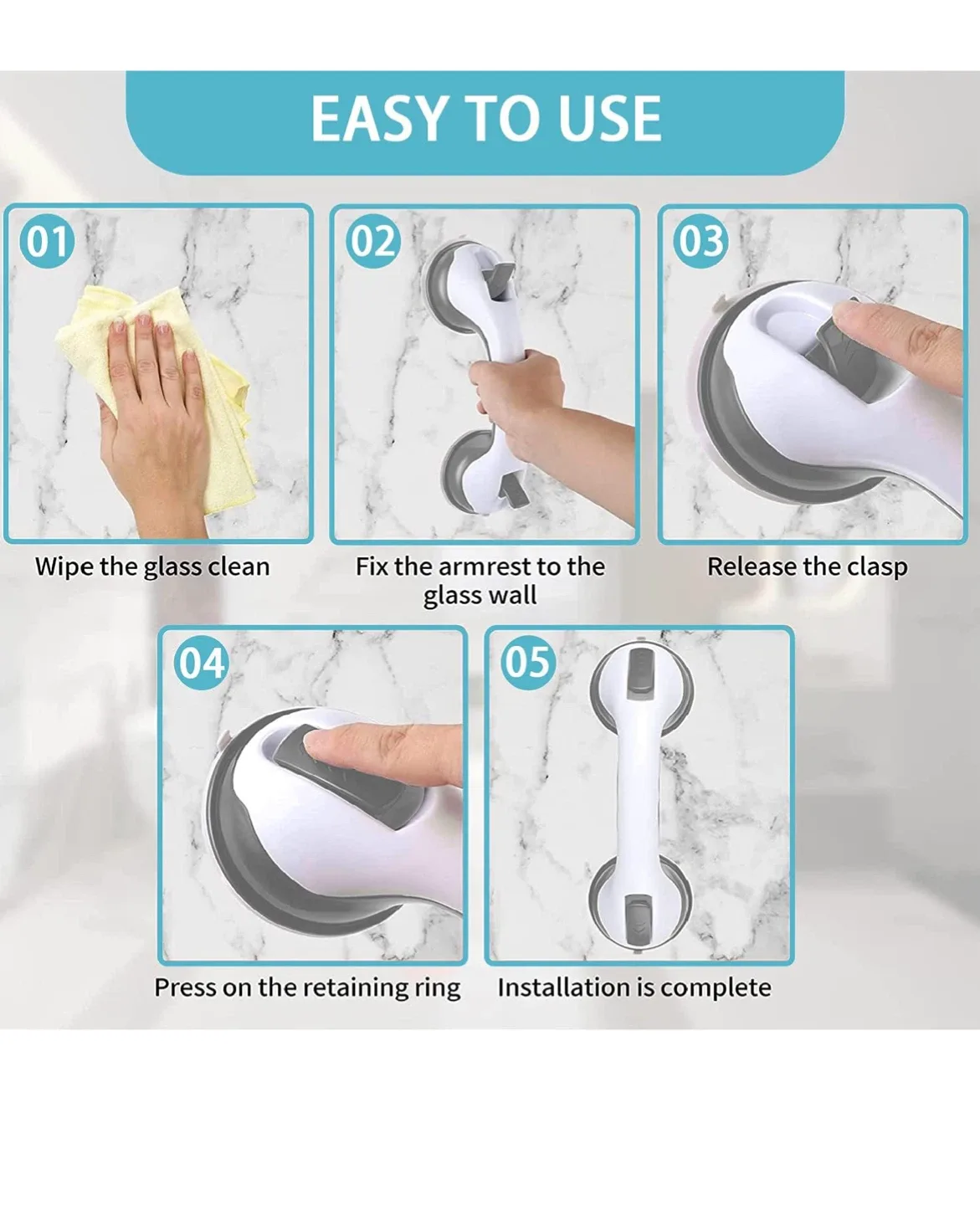 EASY TO USE

01
Wipe the glass clean

02
Fix the armrest to the glass wall

03
Release the clasp

04
Press on the retaining ring

05
Installation is complete