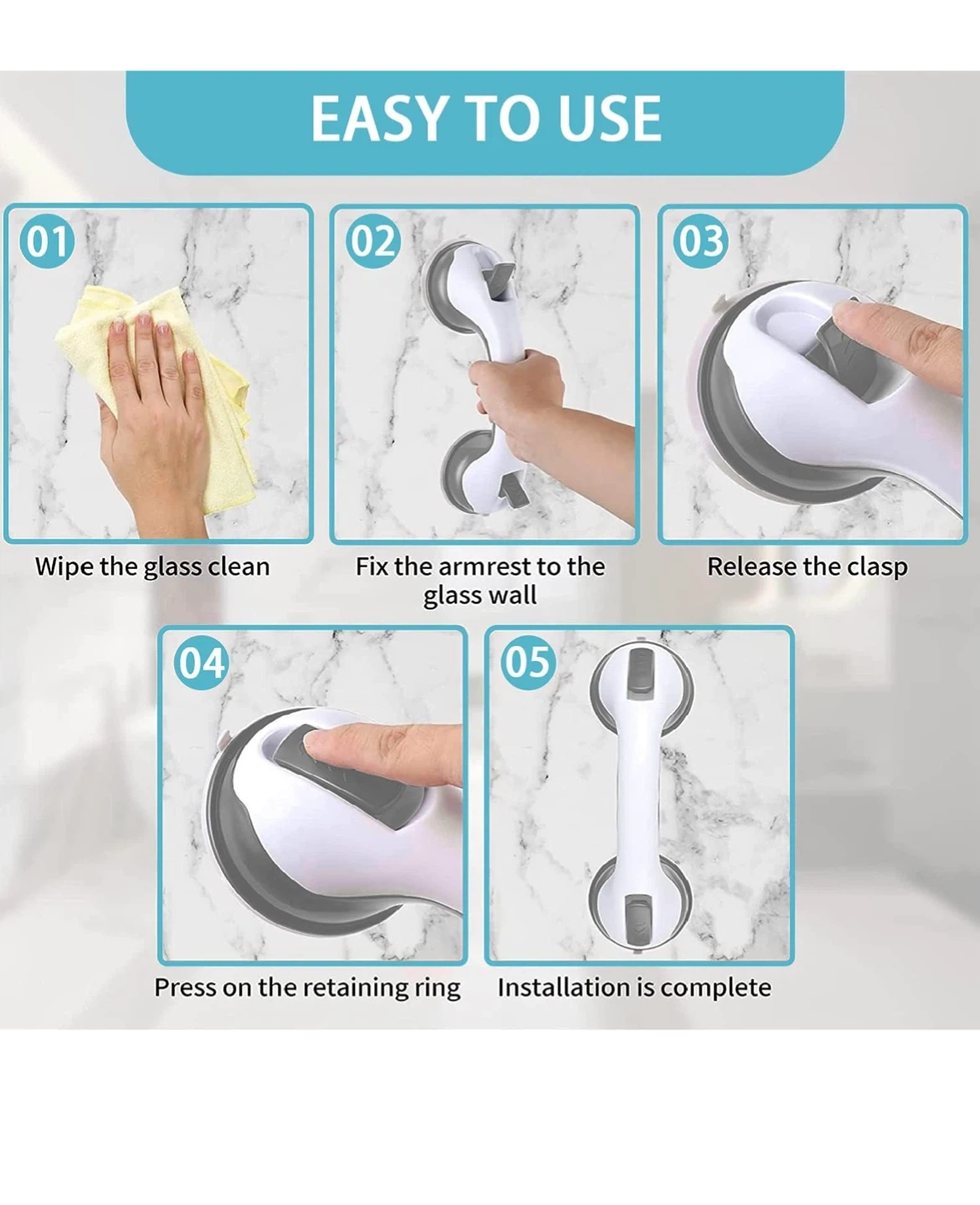 EASY TO USE

01
Wipe the glass clean

02
Fix the armrest to the glass wall

03
Release the clasp

04
Press on the retaining ring

05
Installation is complete