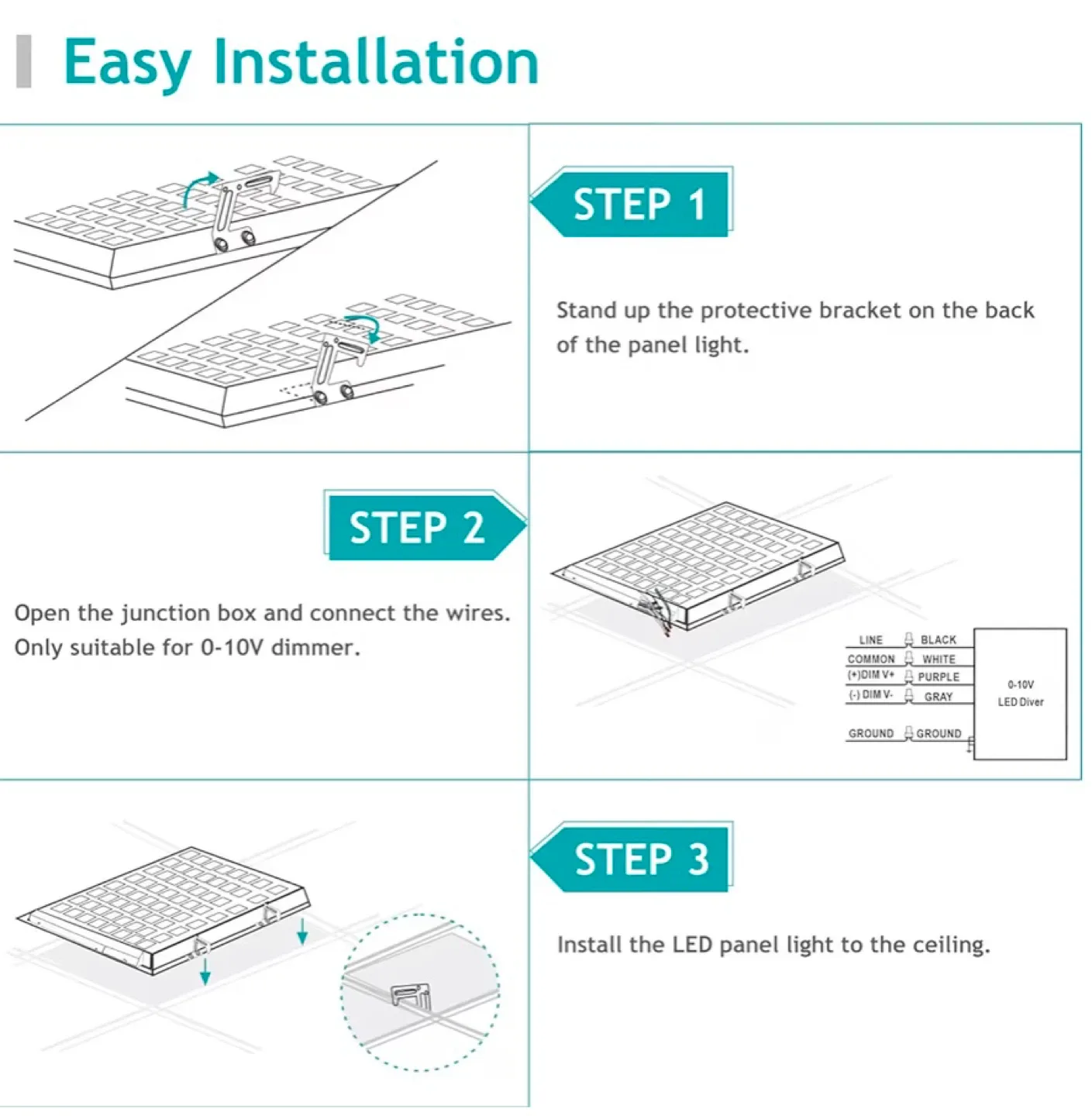 Easy Installation

STEP 1

Stand up the protective bracket on the back of the panel light.

STEP 2

Open the junction box and connect the wires. Only suitable for 0-10V dimmer.

LINE BLACK
COMMON WHITE
(+)DIM V+ PURPLE
(-) DIM V- GRAY
GROUND GROUND

0-10V
LED Diver

STEP 3

Install the LED panel light to the ceiling.