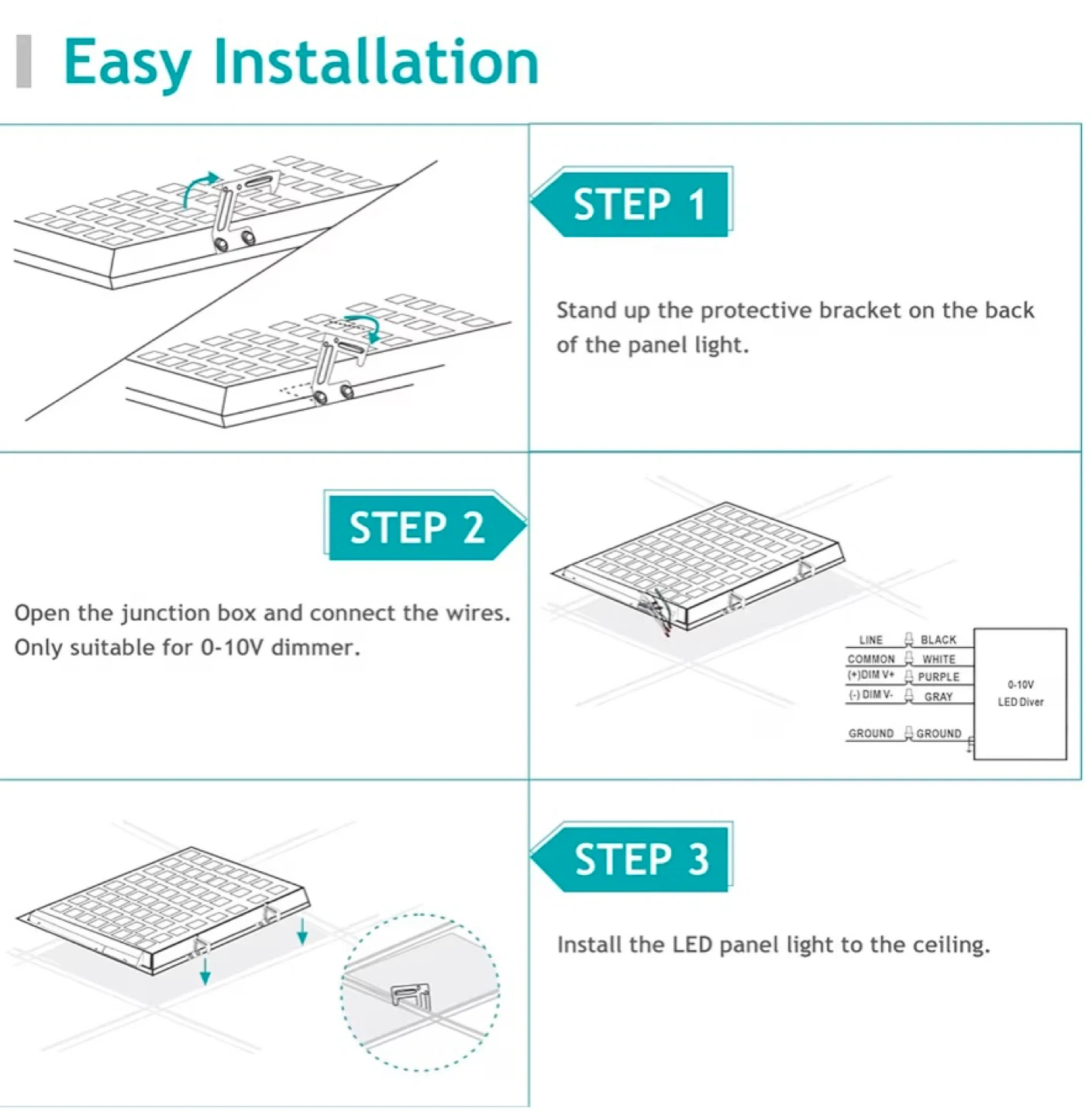 Easy Installation

STEP 1

Stand up the protective bracket on the back of the panel light.

STEP 2

Open the junction box and connect the wires. Only suitable for 0-10V dimmer.

LINE BLACK
COMMON WHITE
(+)DIM V+ PURPLE
(-) DIM V- GRAY
GROUND GROUND

0-10V LED Diver

STEP 3

Install the LED panel light to the ceiling.