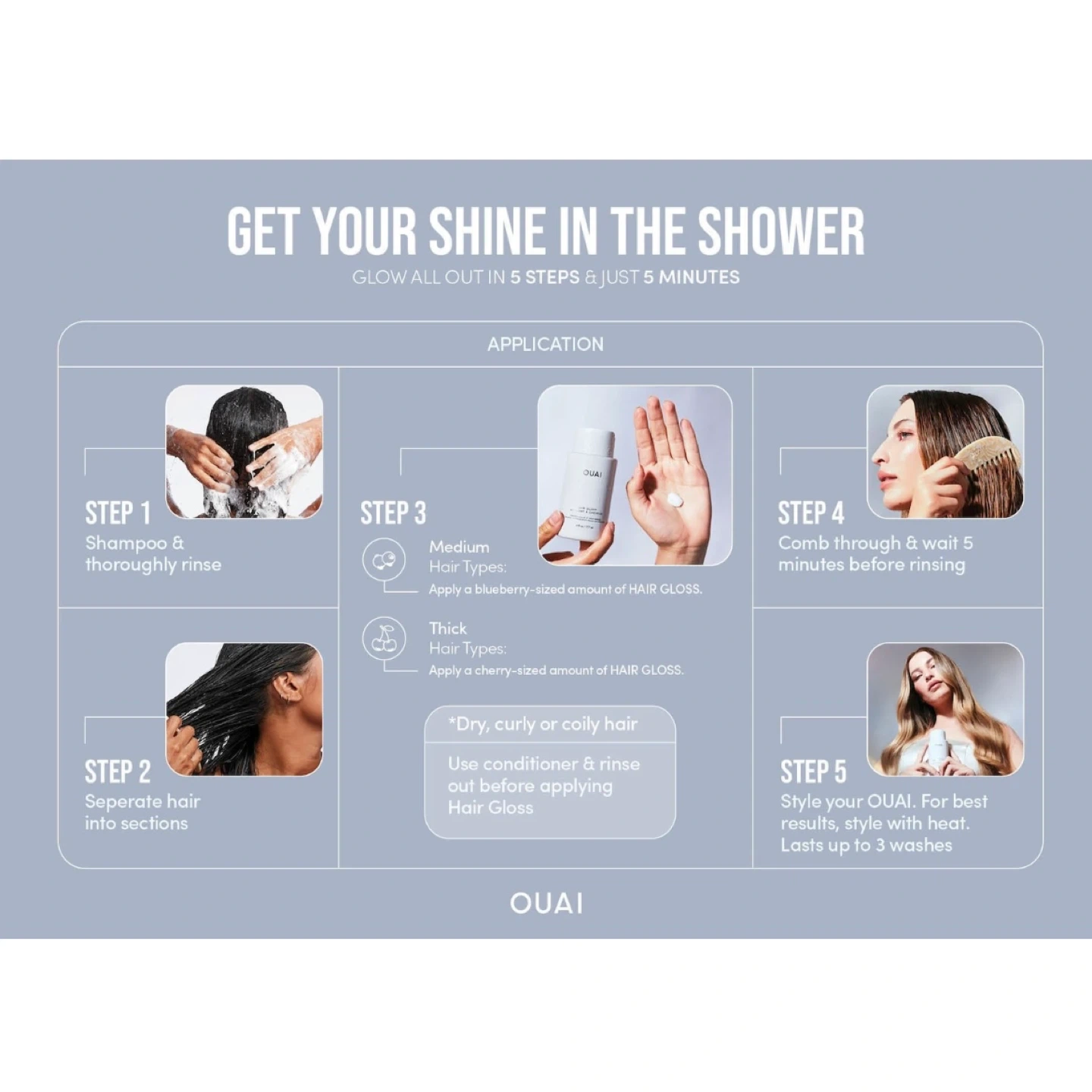 GET YOUR SHINE IN THE SHOWER

GLOW ALL OUT IN 5 STEPS & JUST 5 MINUTES

APPLICATION

STEP 1
Shampoo & thoroughly rinse

STEP 2
Seperate hair into sections

STEP 3

OUAI

Medium
Hair Types:
Apply a blueberry-sized amount of HAIR GLOSS.

Thick
Hair Types:
Apply a cherry-sized amount of HAIR GLOSS.

*Dry, curly or coily hair

Use conditioner & rinse out before applying Hair Gloss

STEP 4
Comb through & wait 5 minutes before rinsing

STEP 5
Style your OUAI. For best results, style with heat. Lasts up to 3 washes

OUAI