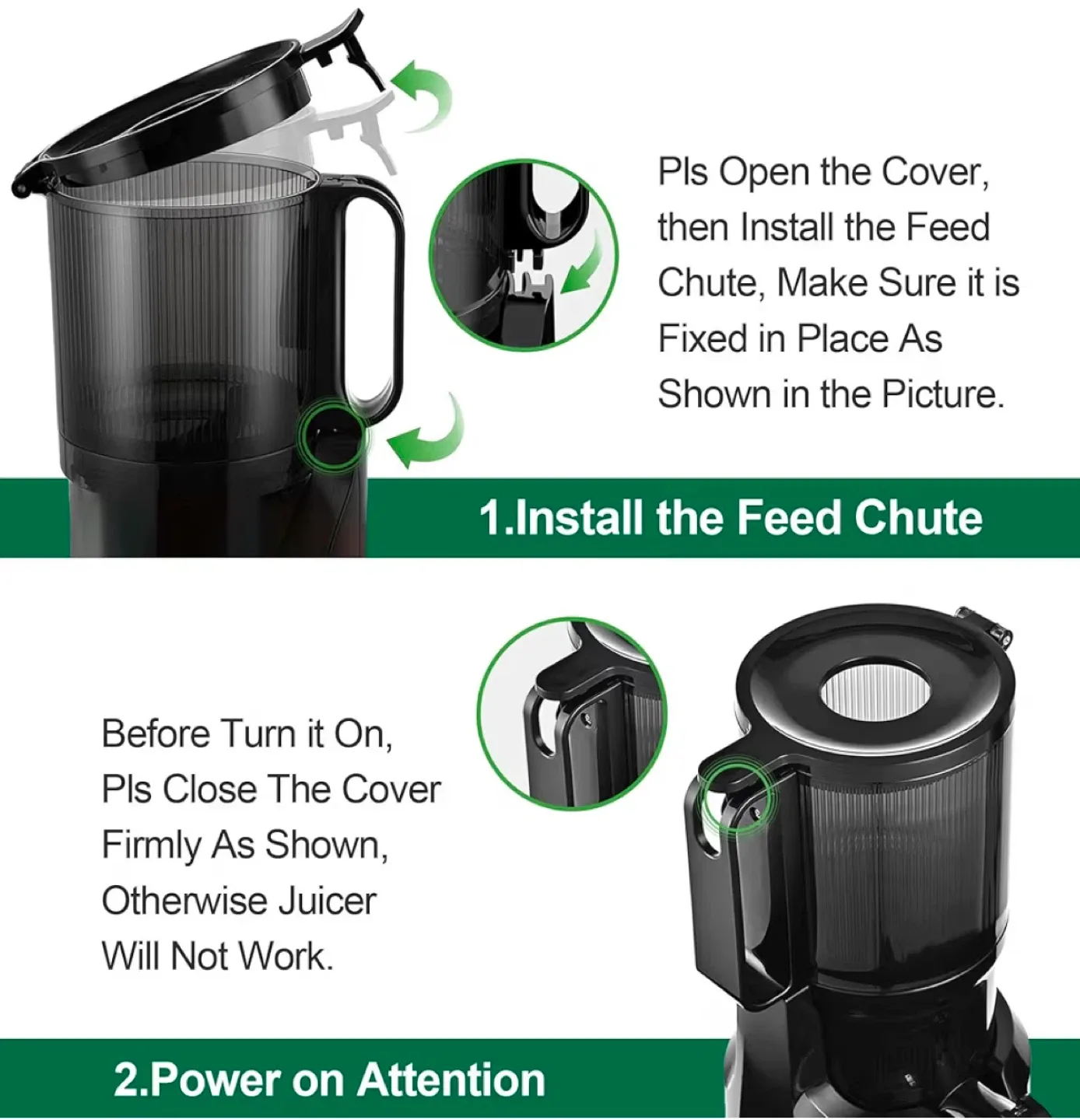 Pls Open the Cover, then Install the Feed Chute, Make Sure it is Fixed in Place As Shown in the Picture.

1.Install the Feed Chute

Before Turn it On, Pls Close The Cover Firmly As Shown, Otherwise Juicer Will Not Work.

2.Power on Attention