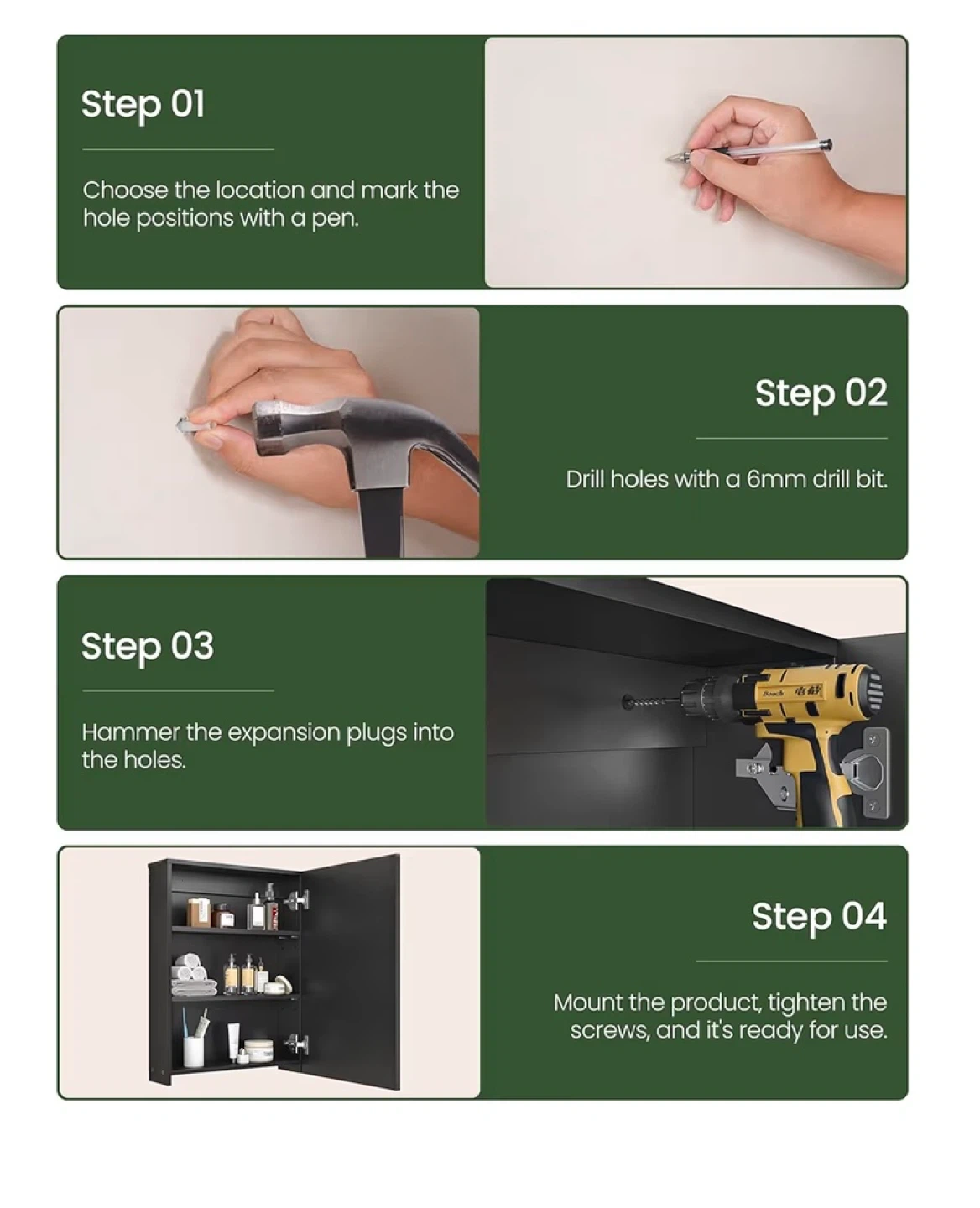 Step 01

Choose the location and mark the hole positions with a pen.

Step 02

Drill holes with a 6mm drill bit.

Step 03

Hammer the expansion plugs into the holes.

Bosch 电钻

Step 04

Mount the product, tighten the screws, and it's ready for use.