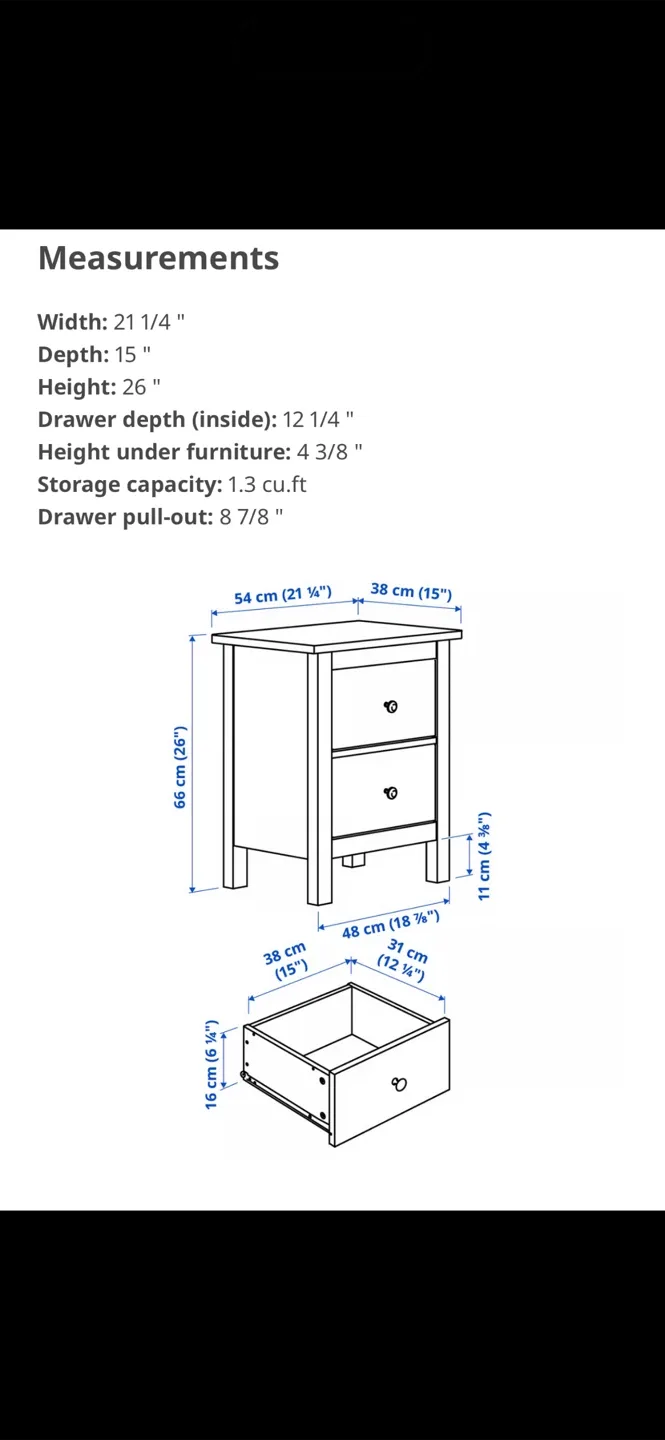 Measurements

Width: 21 1/4 "
Depth: 15 "
Height: 26 "
Drawer depth (inside): 12 1/4 "
Height under furniture: 4 3/8 "
Storage capacity: 1.3 cu.ft
Drawer pull-out: 8 7/8 "

54 cm (21 ¼")
38 cm (15")
66 cm (26")
11 cm (4 ⅜")
48 cm (18 ⅞")
38 cm (15")
31 cm (12 ¼")
16 cm (6 ¼")