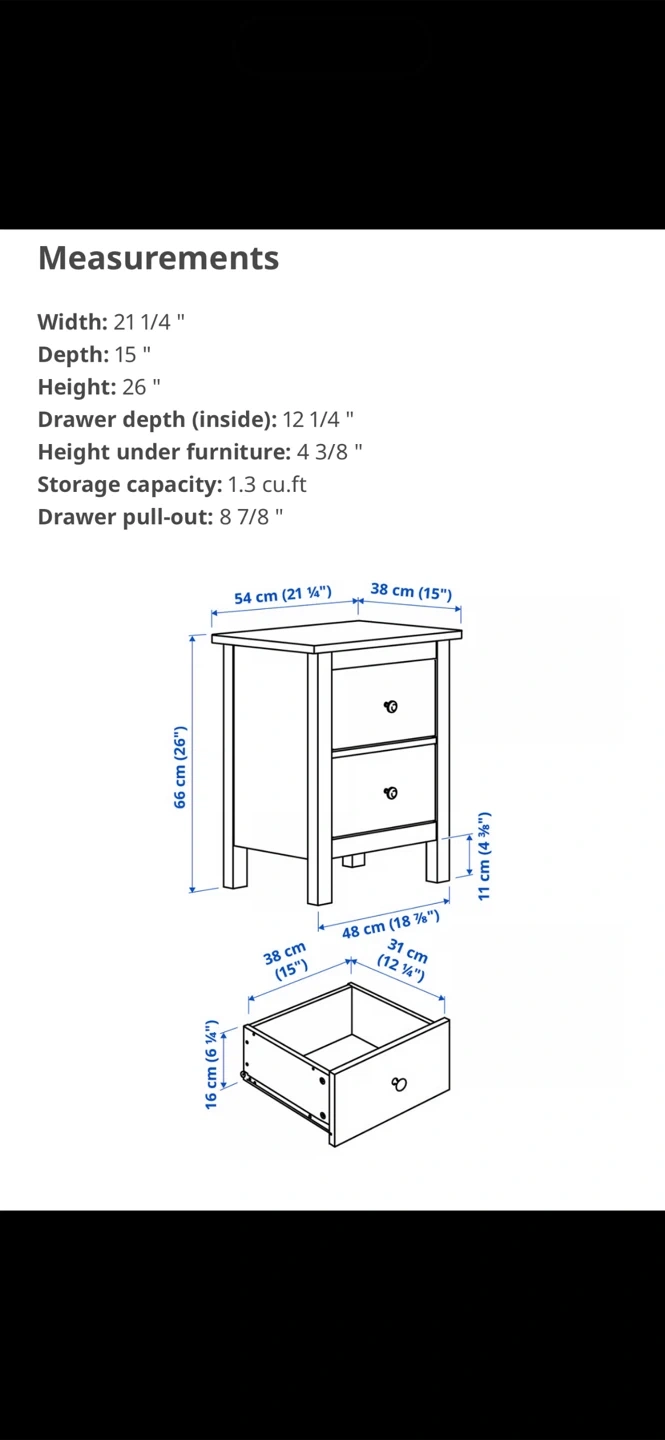 Measurements

Width: 21 1/4 "
Depth: 15 "
Height: 26 "
Drawer depth (inside): 12 1/4 "
Height under furniture: 4 3/8 "
Storage capacity: 1.3 cu.ft
Drawer pull-out: 8 7/8 "

54 cm (21 ¼")
38 cm (15")
66 cm (26")
11 cm (4 ⅜")
48 cm (18 ⅞")
38 cm (15")
31 cm (12 ¼")
16 cm (6 ¼")