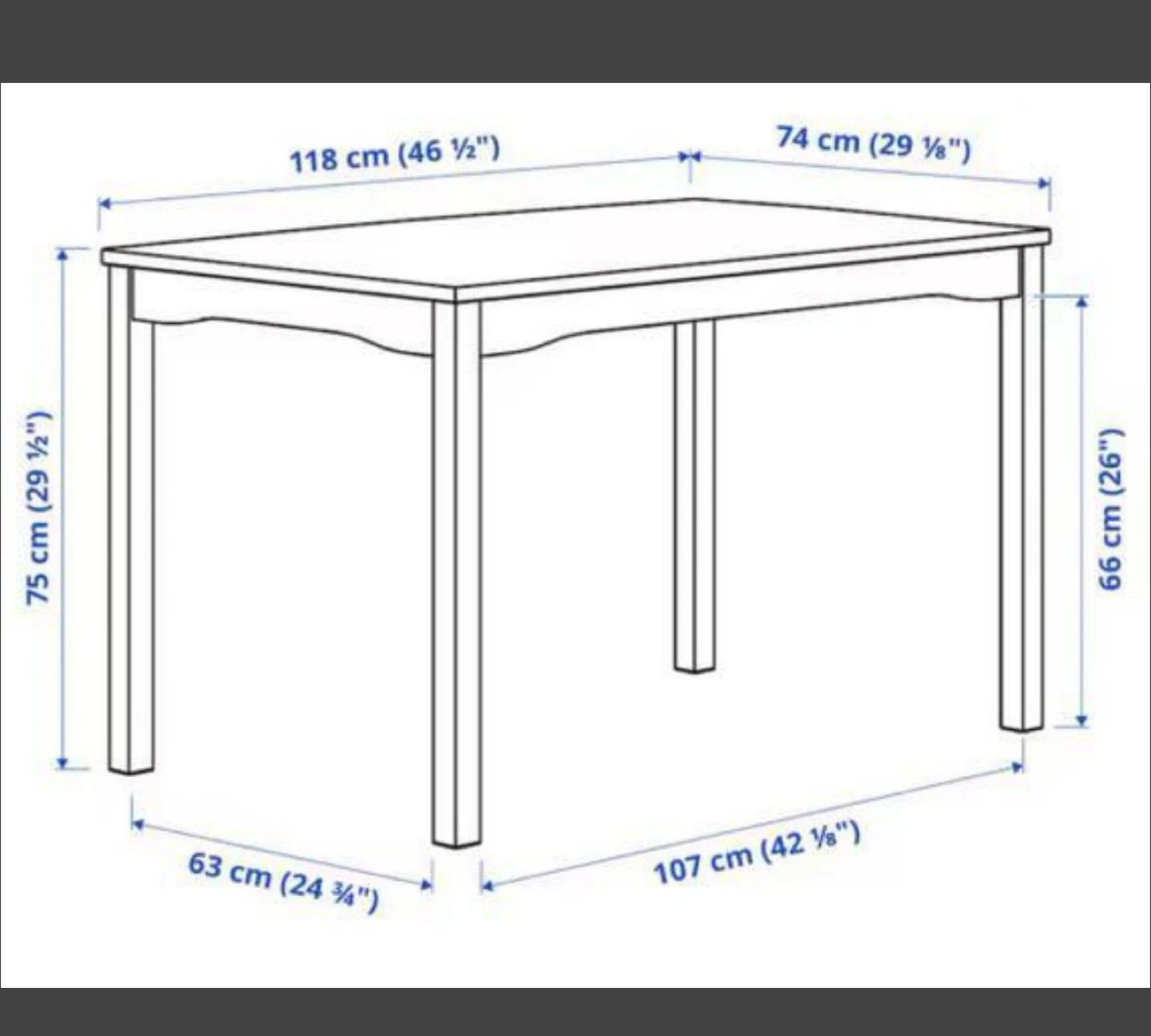 118 cm (46 ½")
74 cm (29 ⅛")
75 cm (29 ½")
66 cm (26")
63 cm (24 ¾")
107 cm (42 ⅛")