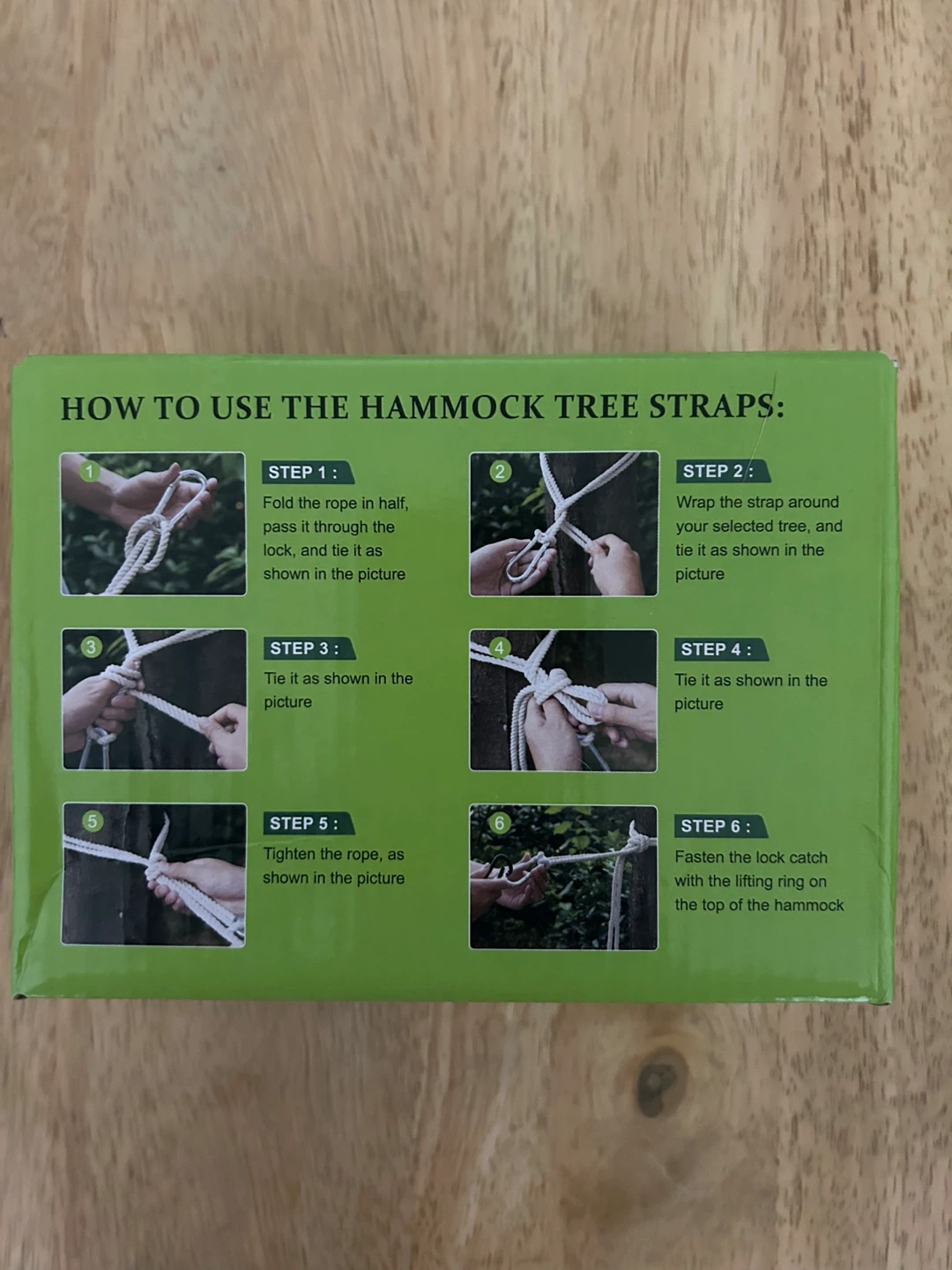 HOW TO USE THE HAMMOCK TREE STRAPS:

1

STEP 1 :

Fold the rope in half, pass it through the lock, and tie it as shown in the picture

2

STEP 2 :

Wrap the strap around your selected tree, and tie it as shown in the picture

3

STEP 3 :

Tie it as shown in the picture

4

STEP 4 :

Tie it as shown in the picture

5

STEP 5 :

Tighten the rope, as shown in the picture

6

STEP 6 :

Fasten the lock catch with the lifting ring on the top of the hammock