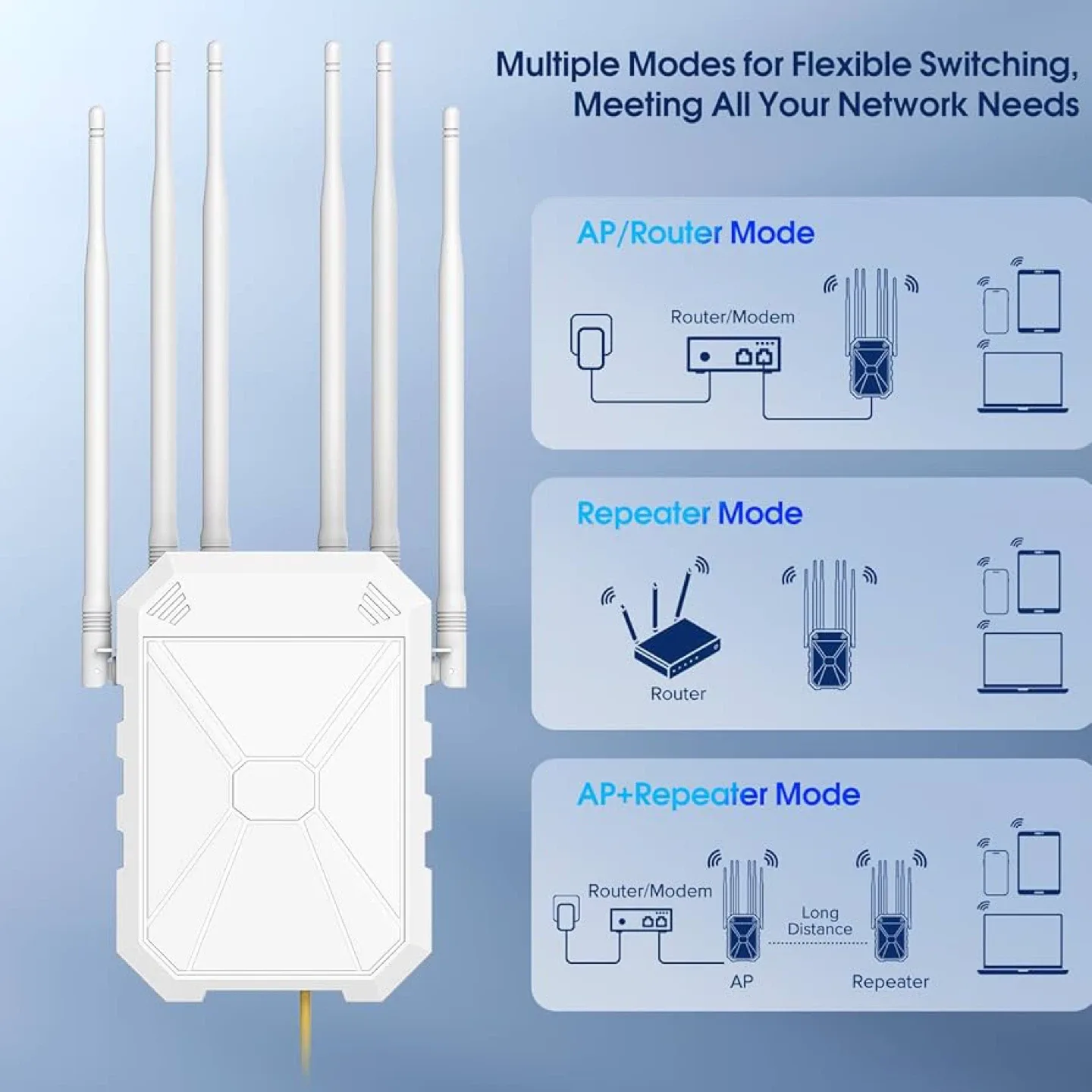 Multiple Modes for Flexible Switching, Meeting All Your Network Needs

AP/Router Mode

Router/Modem

Repeater Mode

Router

AP+Repeater Mode

Router/Modem

Long Distance

AP

Repeater