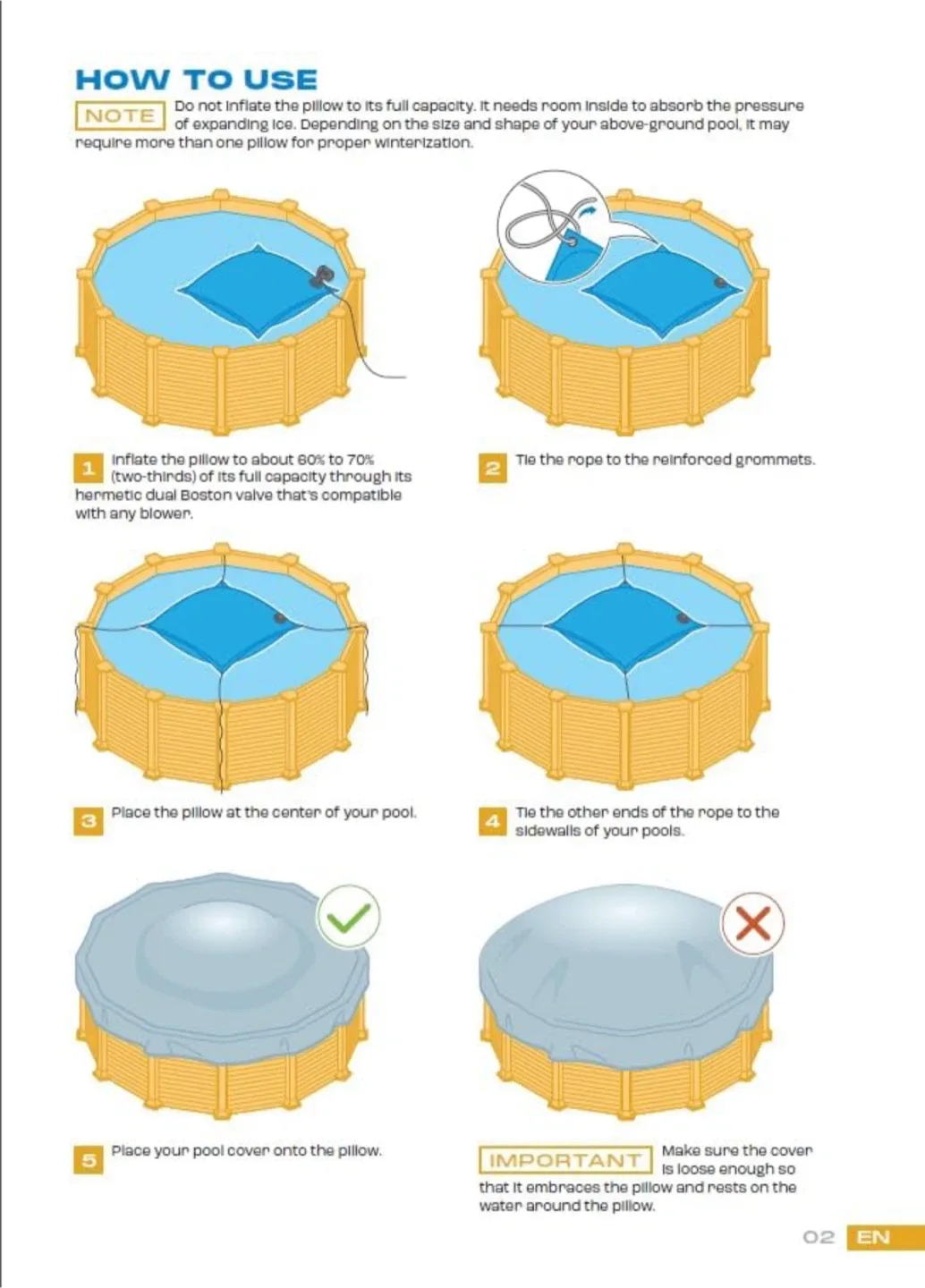 HOW TO USE

NOTE Do not inflate the pillow to its full capacity. It needs room inside to absorb the pressure of expanding ice. Depending on the size and shape of your above-ground pool, it may require more than one pillow for proper winterization.

1 Inflate the pillow to about 60% to 70% (two-thirds) of its full capacity through its hermetic dual Boston valve that's compatible with any blower.

2 Tie the rope to the reinforced grommets.

3 Place the pillow at the center of your pool.

4 Tie the other ends of the rope to the sidewalls of your pools.

5 Place your pool cover onto the pillow.

IMPORTANT Make sure the cover is loose enough so that it embraces the pillow and rests on the water around the pillow.

02 EN