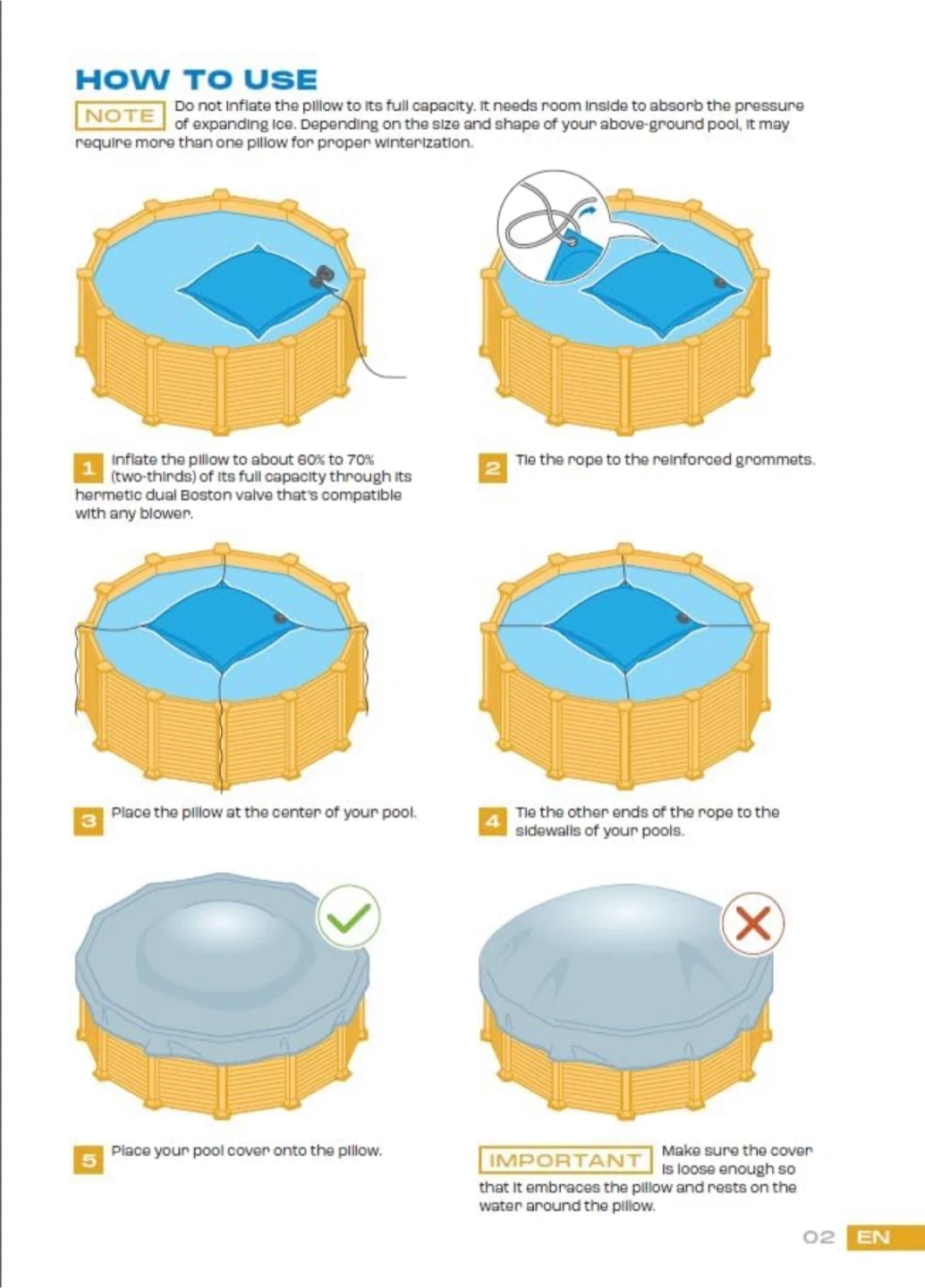 HOW TO USE

NOTE Do not inflate the pillow to its full capacity. It needs room inside to absorb the pressure of expanding ice. Depending on the size and shape of your above-ground pool, it may require more than one pillow for proper winterization.

1 Inflate the pillow to about 60% to 70% (two-thirds) of its full capacity through its hermetic dual Boston valve that's compatible with any blower.

2 Tie the rope to the reinforced grommets.

3 Place the pillow at the center of your pool.

4 Tie the other ends of the rope to the sidewalls of your pools.

5 Place your pool cover onto the pillow.

IMPORTANT Make sure the cover is loose enough so that it embraces the pillow and rests on the water around the pillow.

02 EN