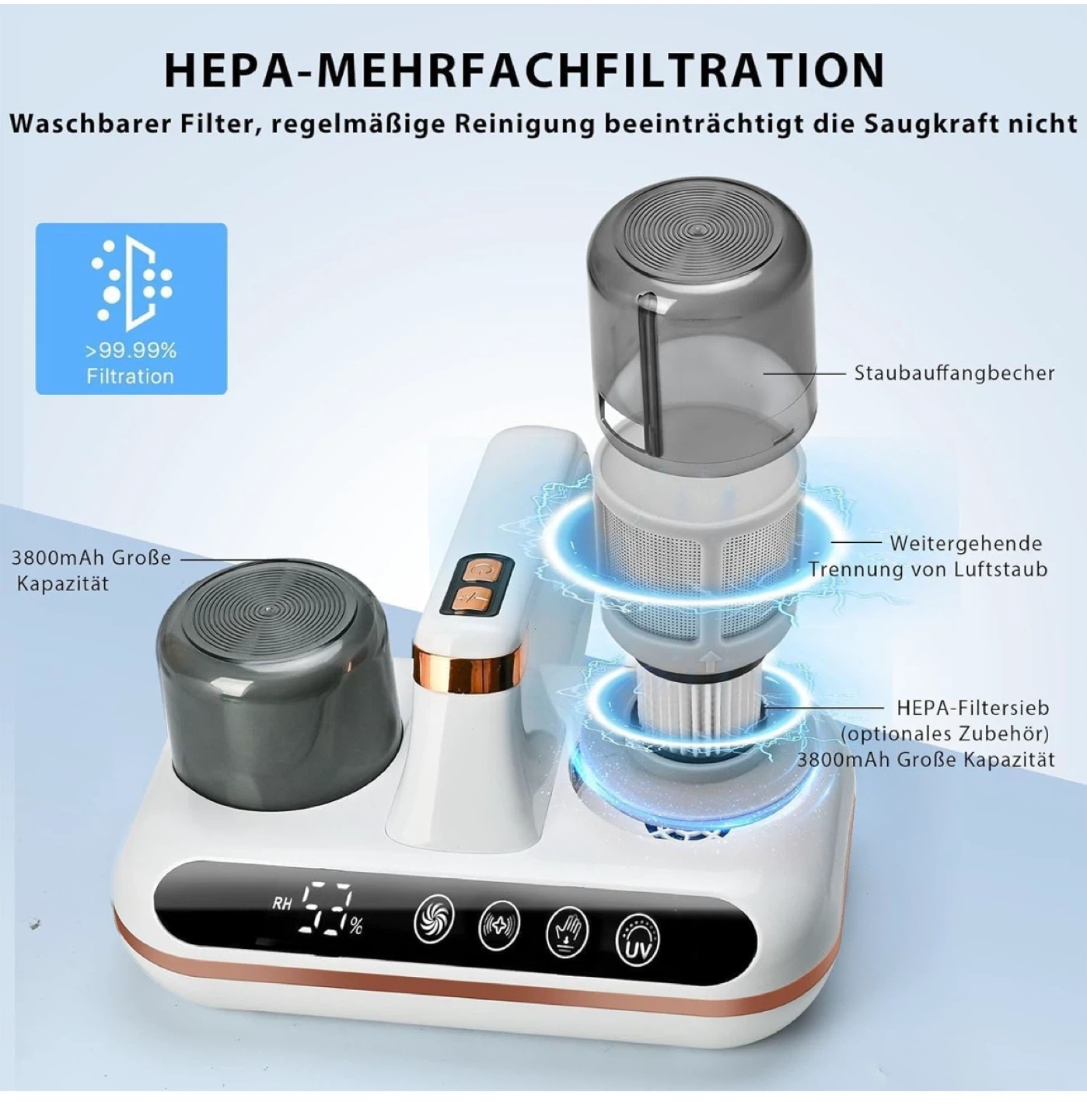 HEPA-MEHRFACHFILTRATION

Waschbarer Filter, regelmäßige Reinigung beeinträchtigt die Saugkraft nicht

>99.99%
Filtration

Staubauffangbecher

3800mAh Große Kapazität

Weitergehende Trennung von Luftstaub

HEPA-Filtersieb (optionales Zubehör) 3800mAh Große Kapazität

RH 53 %

UV