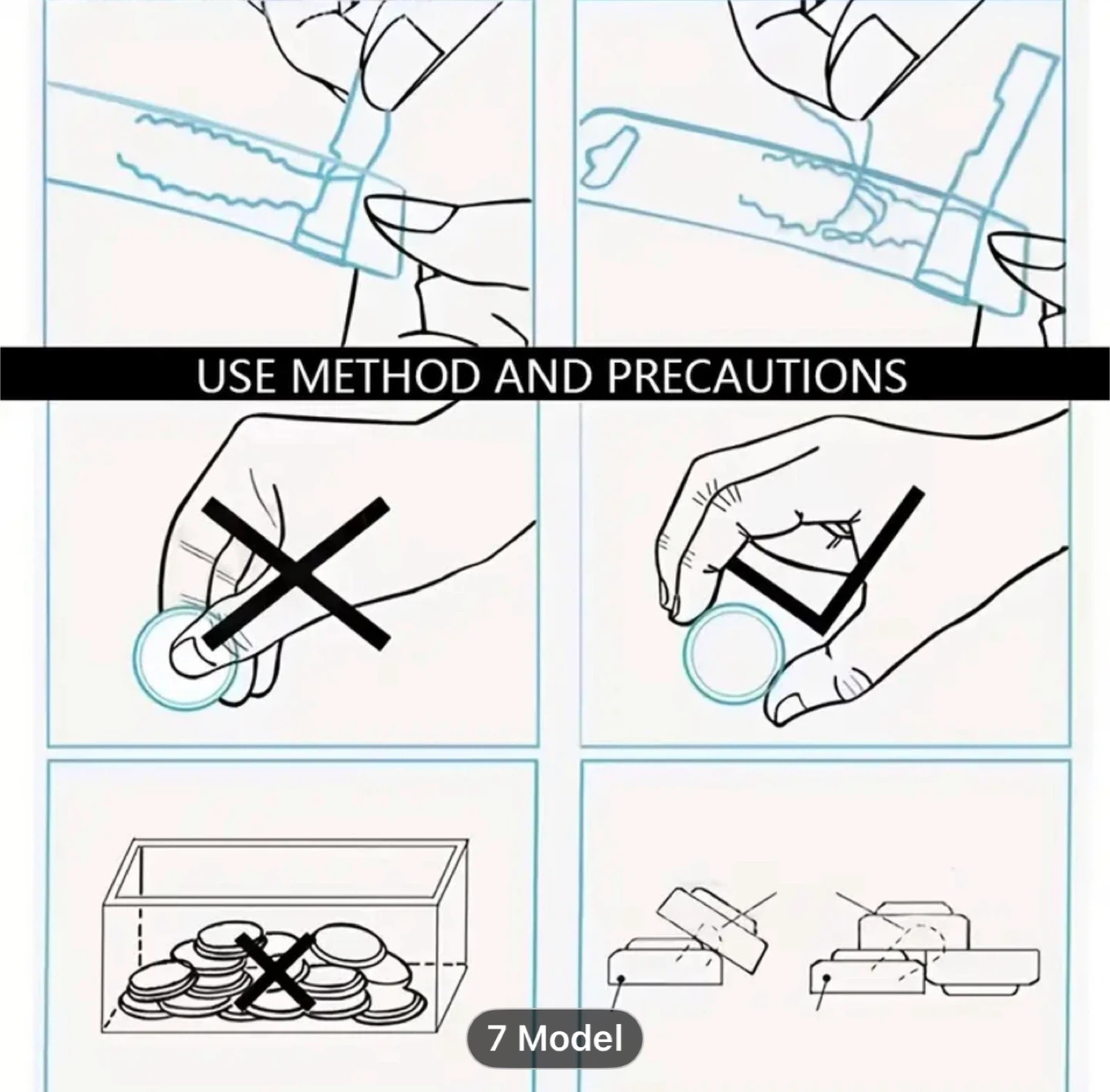 USE METHOD AND PRECAUTIONS

7 Model