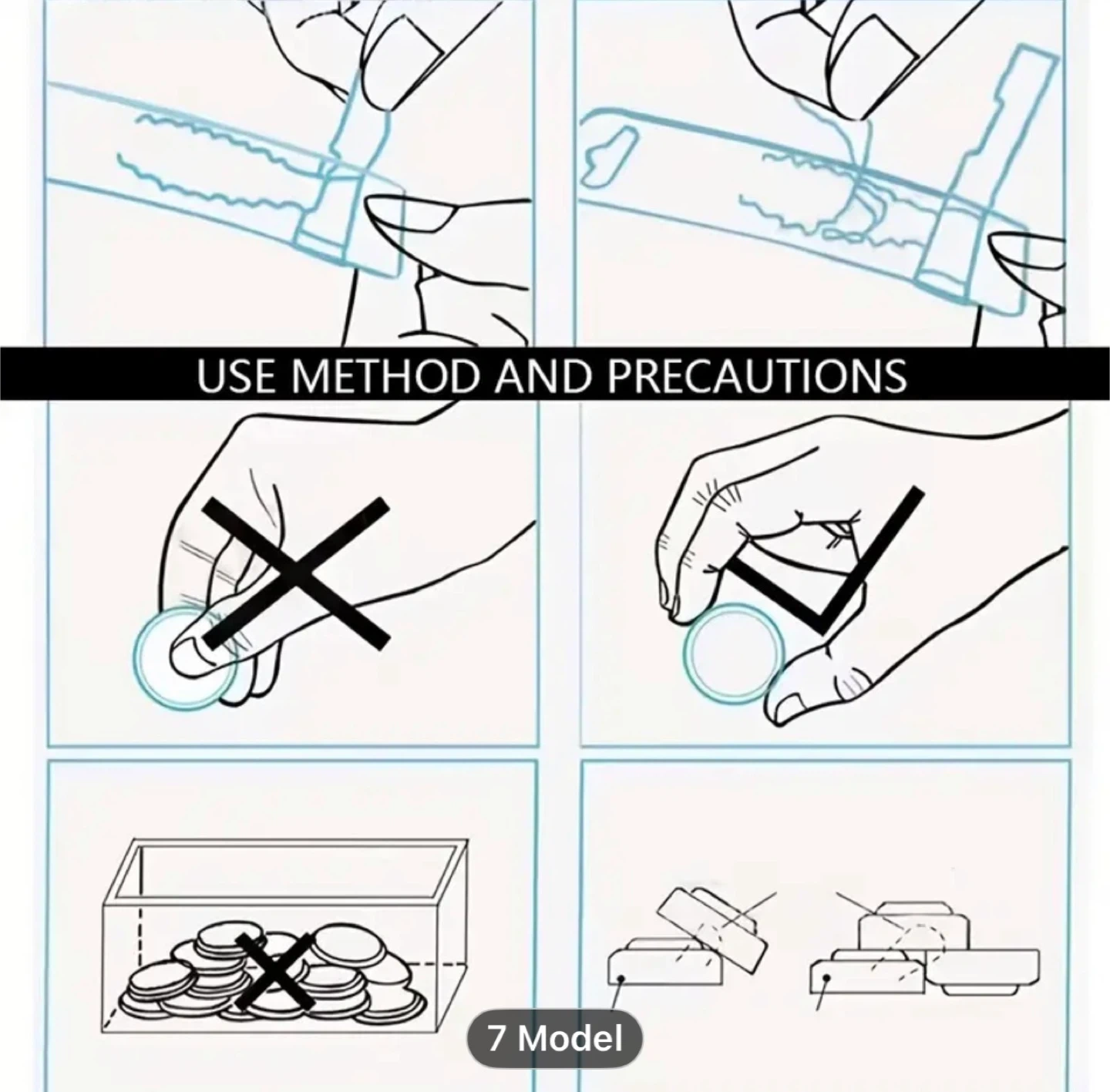 USE METHOD AND PRECAUTIONS

7 Model