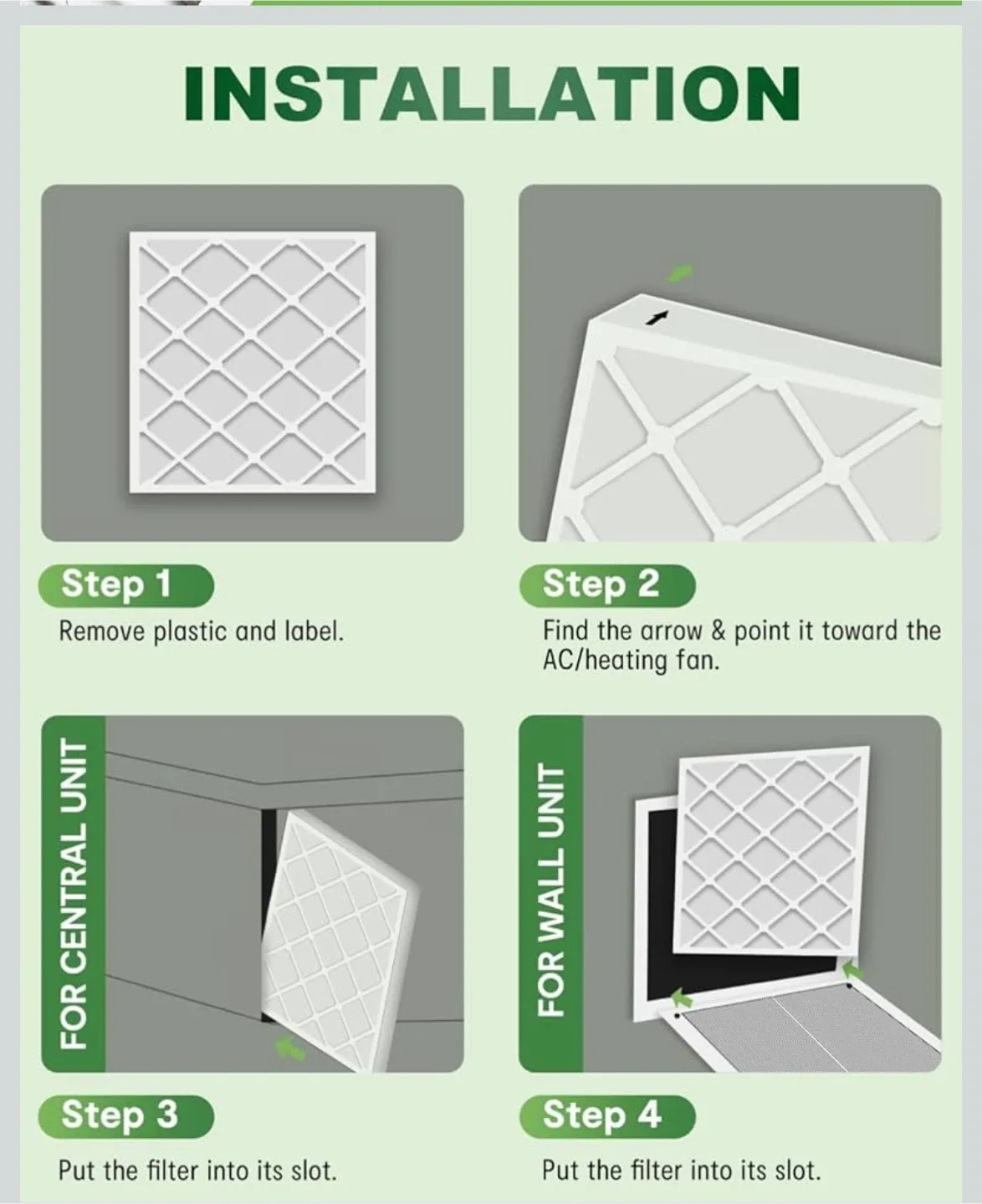 INSTALLATION

Step 1
Remove plastic and label.

Step 2
Find the arrow & point it toward the AC/heating fan.

FOR CENTRAL UNIT

Step 3
Put the filter into its slot.

FOR WALL UNIT

Step 4
Put the filter into its slot.