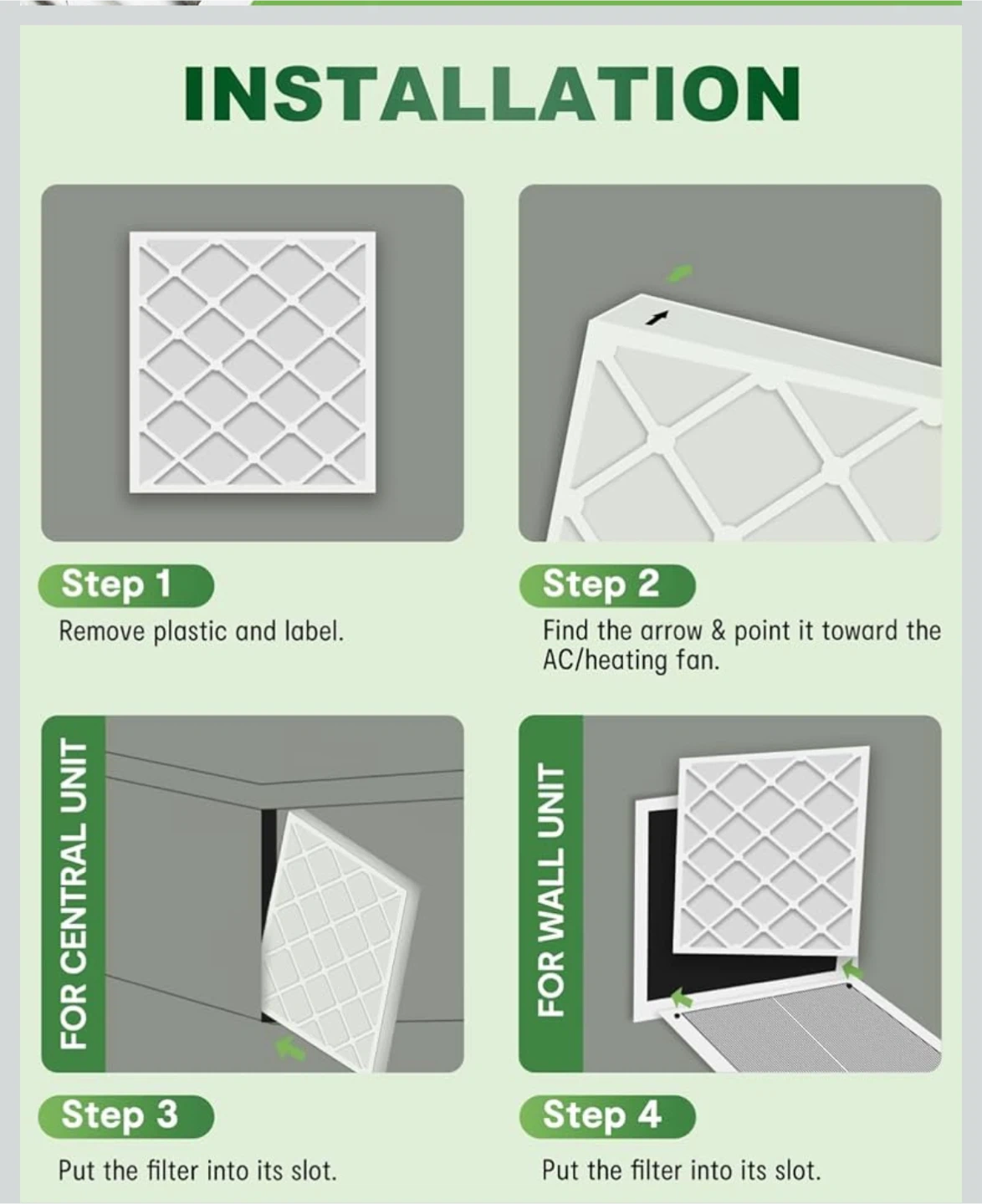 INSTALLATION

Step 1
Remove plastic and label.

Step 2
Find the arrow & point it toward the AC/heating fan.

FOR CENTRAL UNIT

Step 3
Put the filter into its slot.

FOR WALL UNIT

Step 4
Put the filter into its slot.