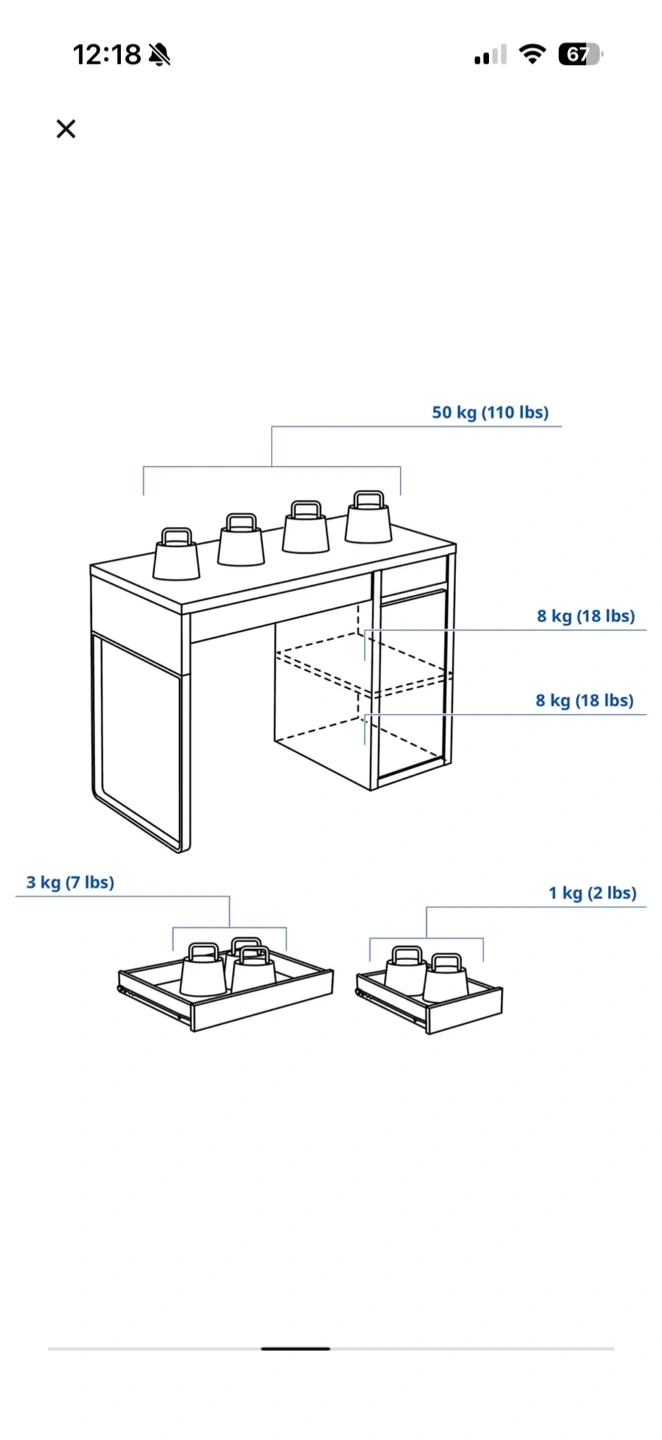 12:18

67

×

50 kg (110 lbs)

8 kg (18 lbs)

8 kg (18 lbs)

3 kg (7 lbs)

1 kg (2 lbs)