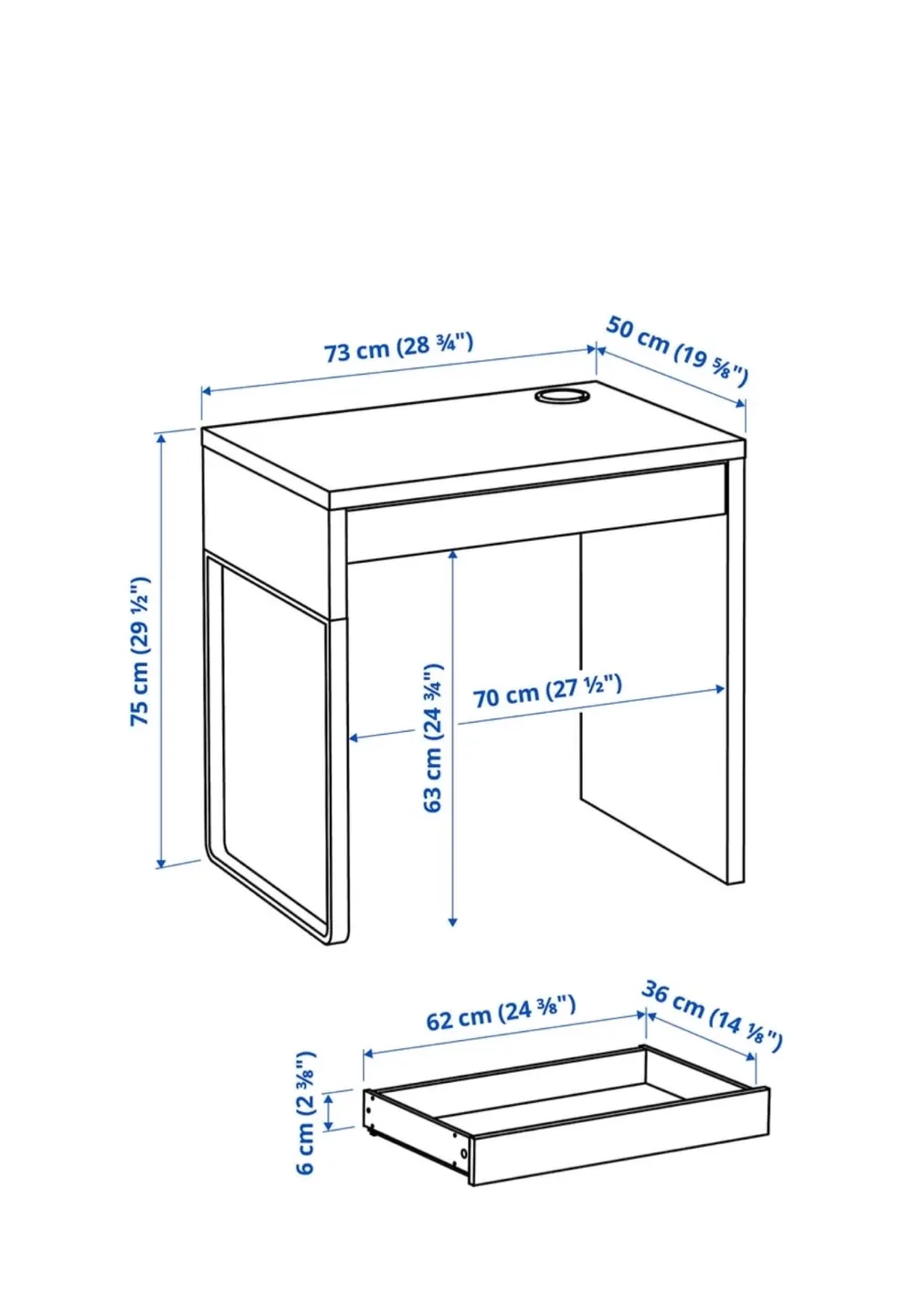 73 cm (28 ¾")
50 cm (19 ⅝")
75 cm (29 ½")
63 cm (24 ¾")
70 cm (27 ½")
62 cm (24 ⅜")
36 cm (14 ⅛")
6 cm (2 ⅜")