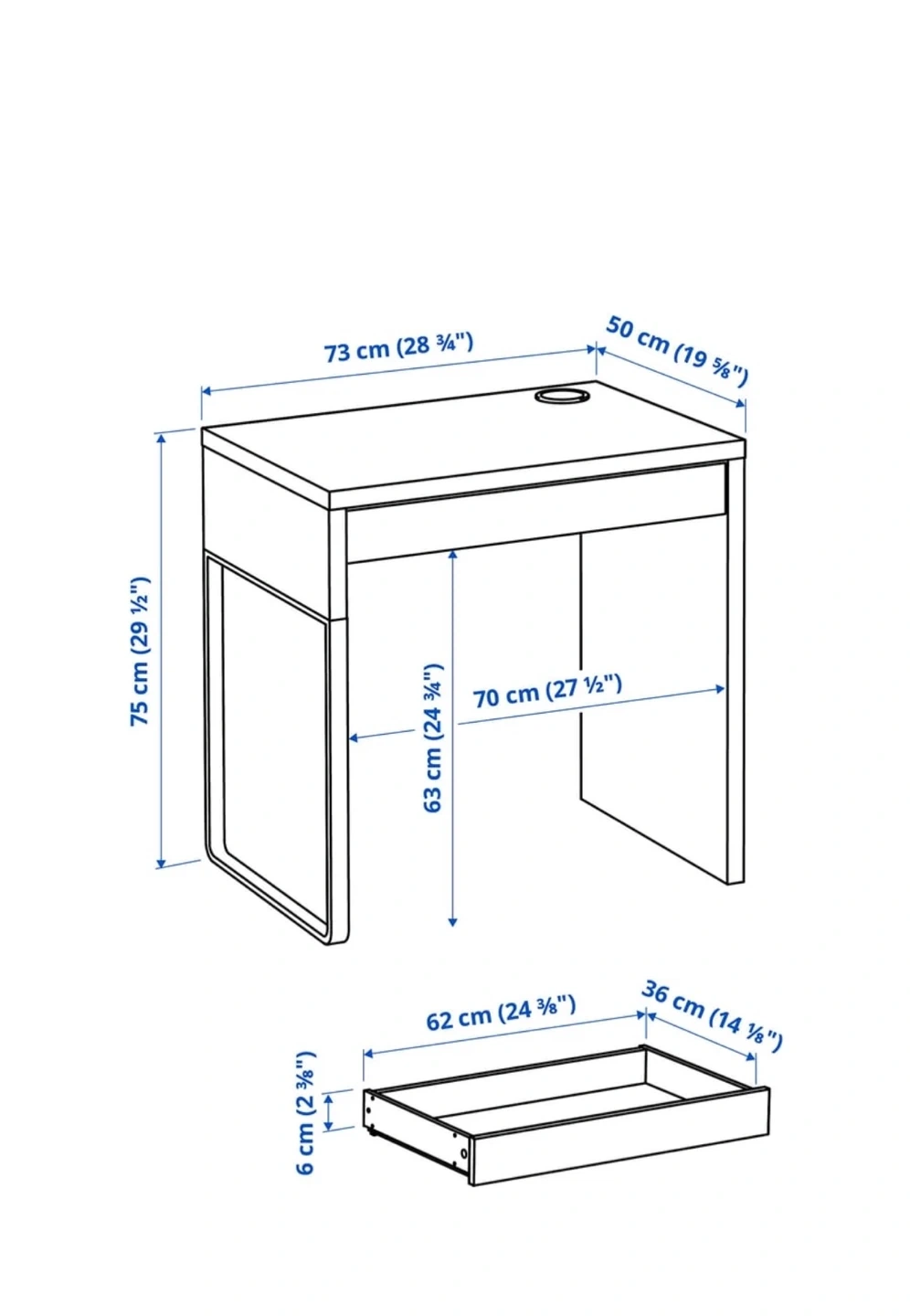 73 cm (28 ¾")
50 cm (19 ⅝")
75 cm (29 ½")
63 cm (24 ¾")
70 cm (27 ½")
62 cm (24 ⅜")
36 cm (14 ⅛")
6 cm (2 ⅜")