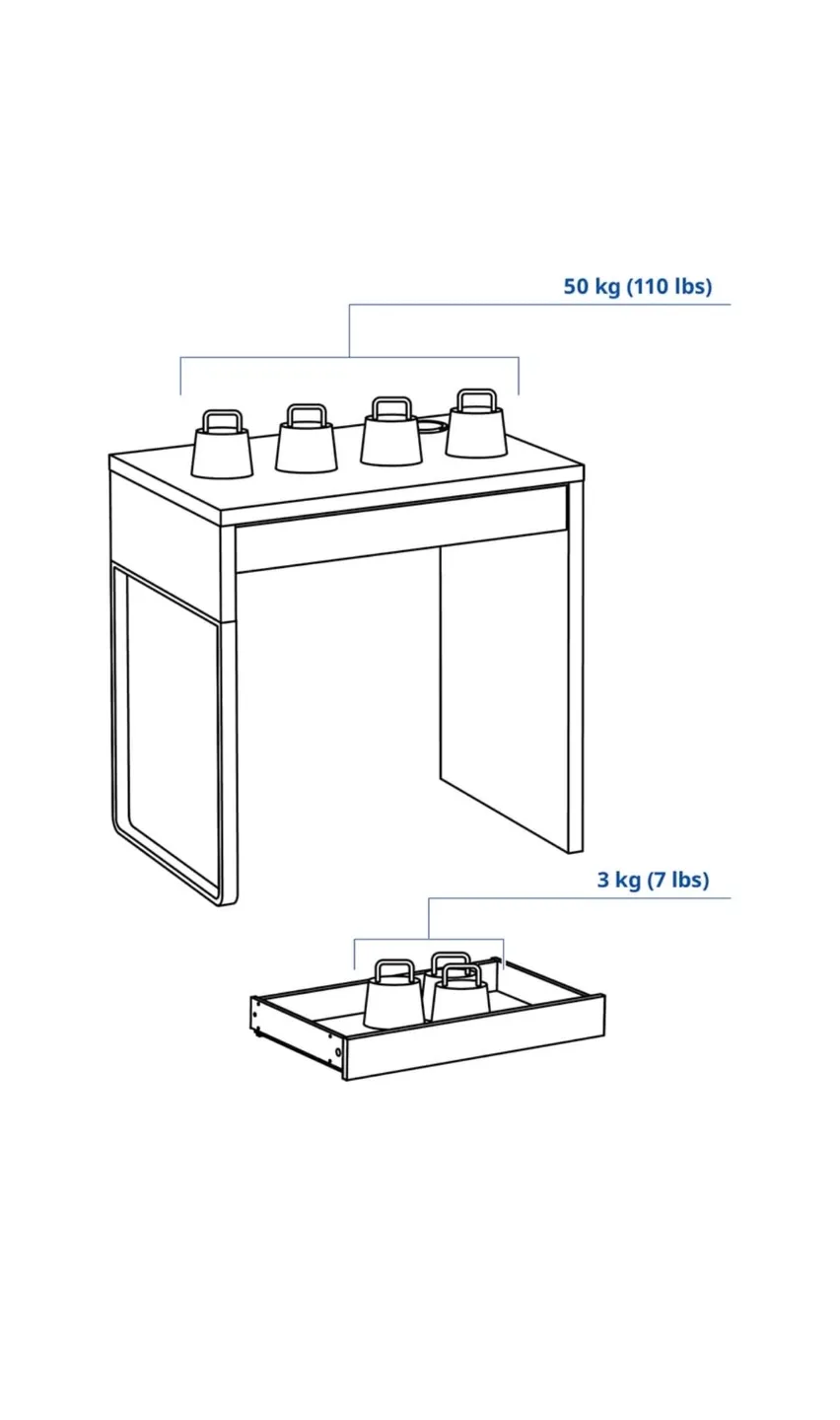 50 kg (110 lbs)

3 kg (7 lbs)