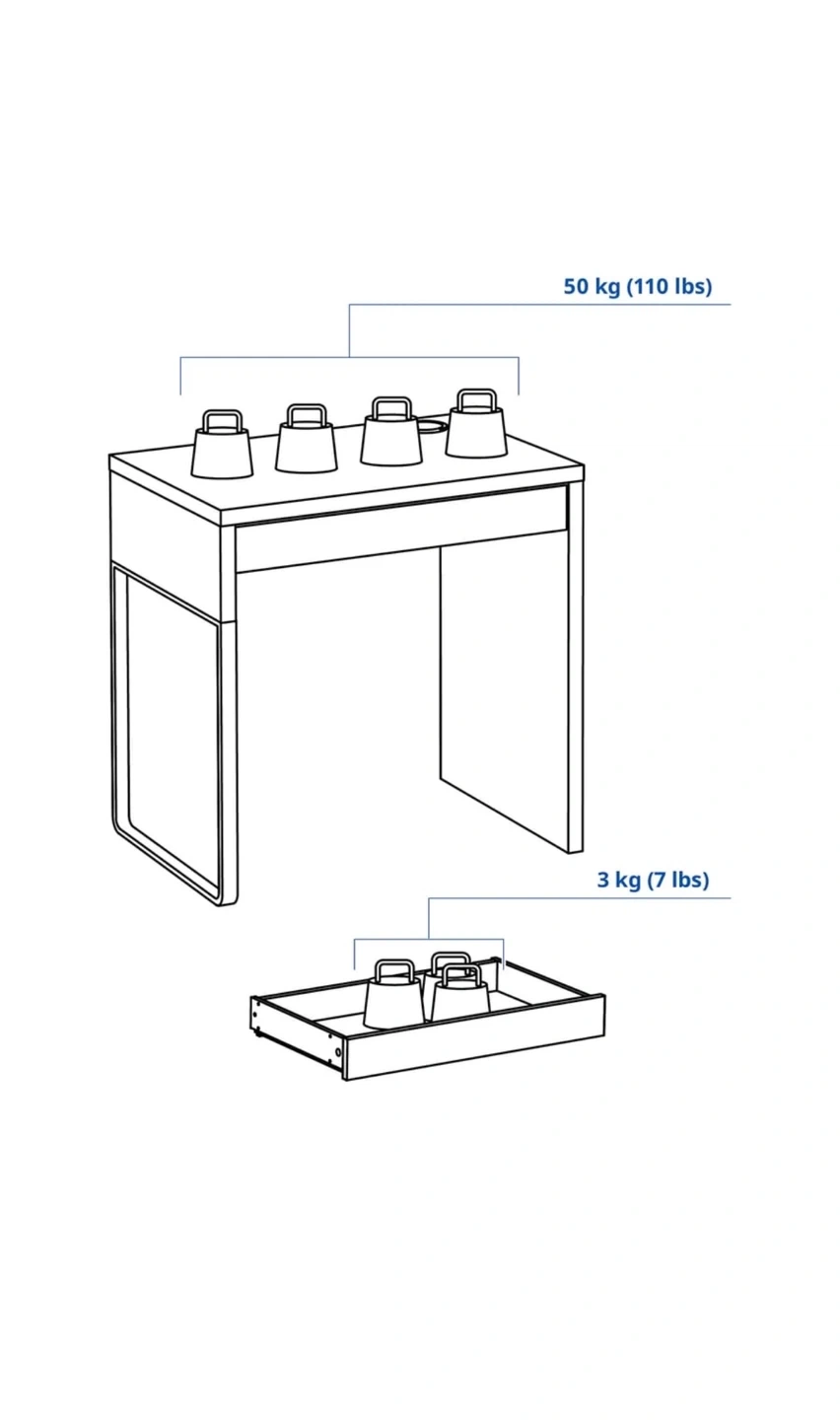 50 kg (110 lbs)

3 kg (7 lbs)