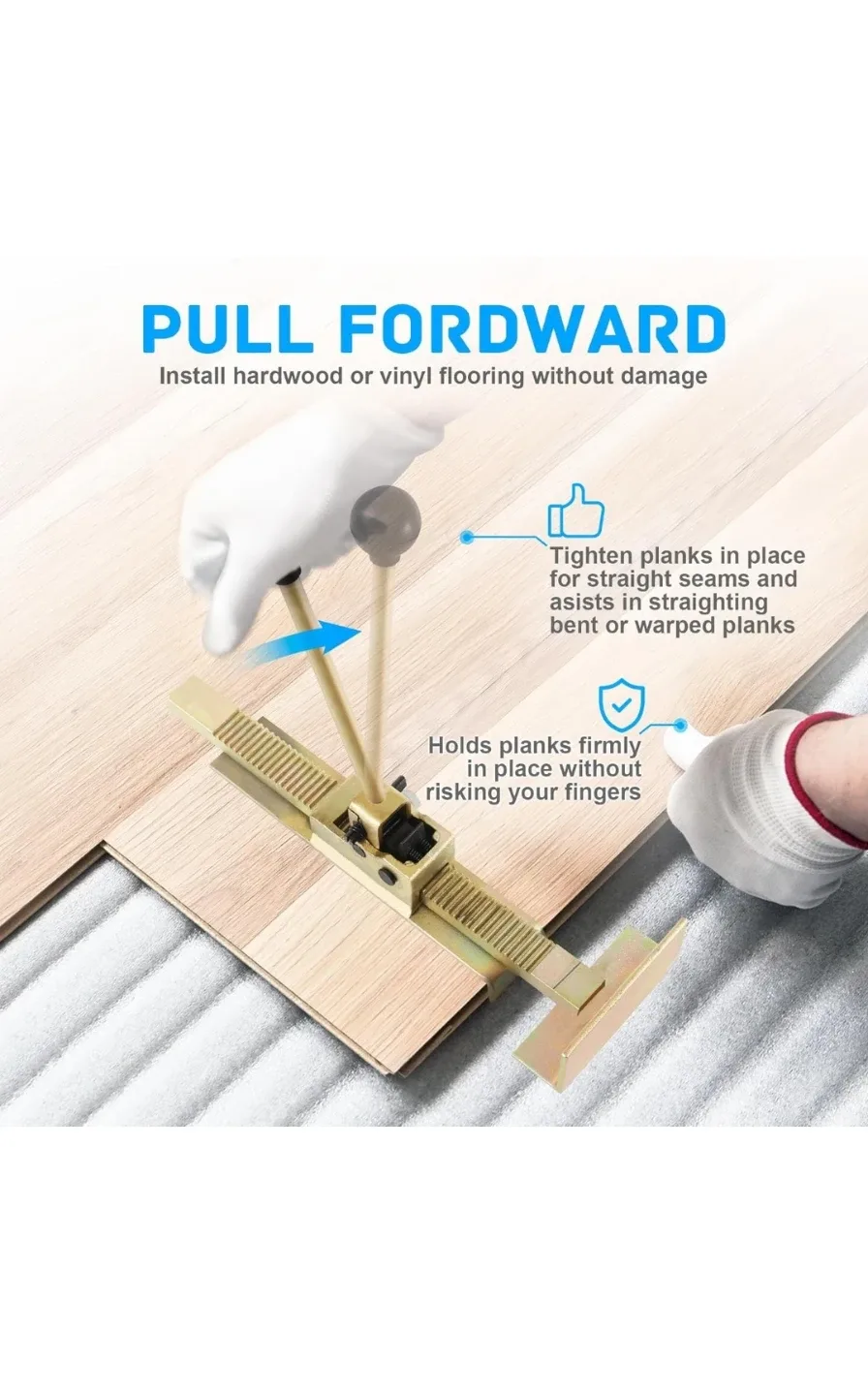 PULL FORDWARD
Install hardwood or vinyl flooring without damage

Tighten planks in place for straight seams and asists in straighting bent or warped planks

Holds planks firmly in place without risking your fingers