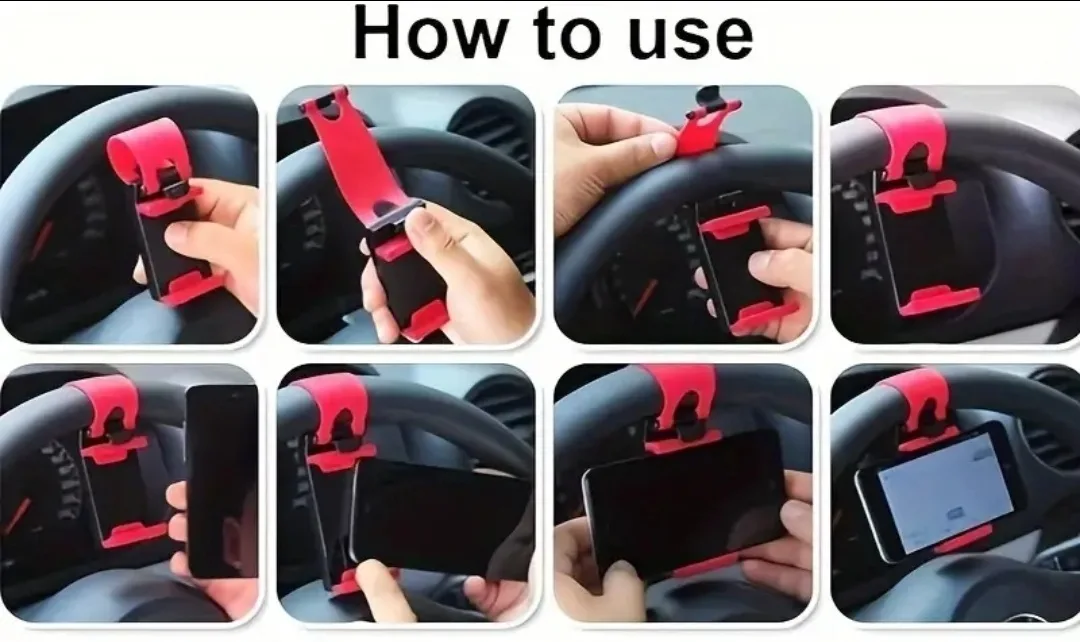 How to use