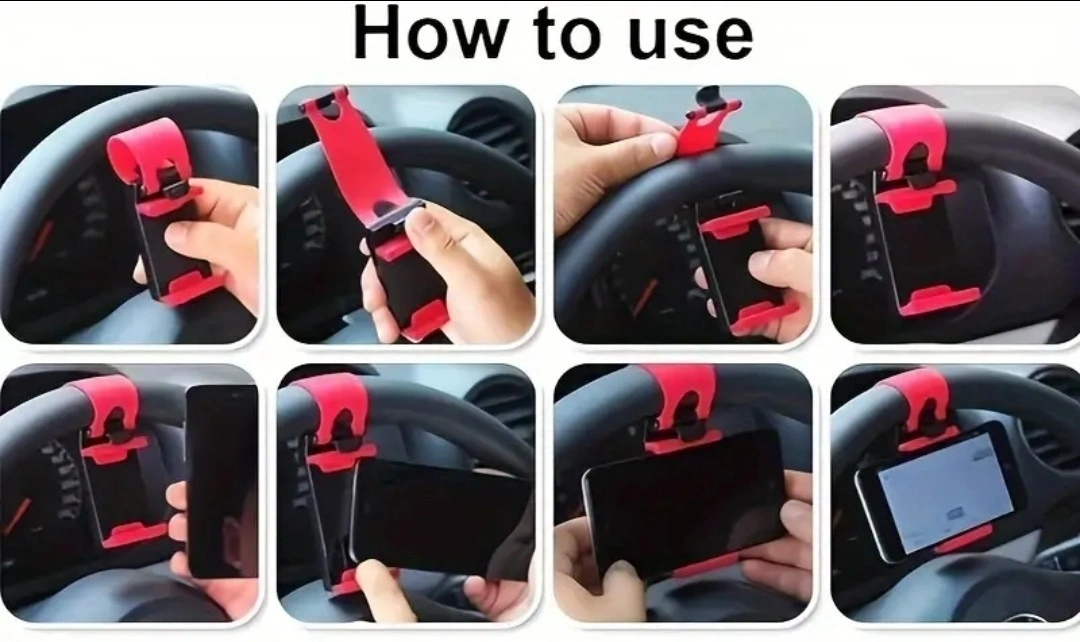 How to use