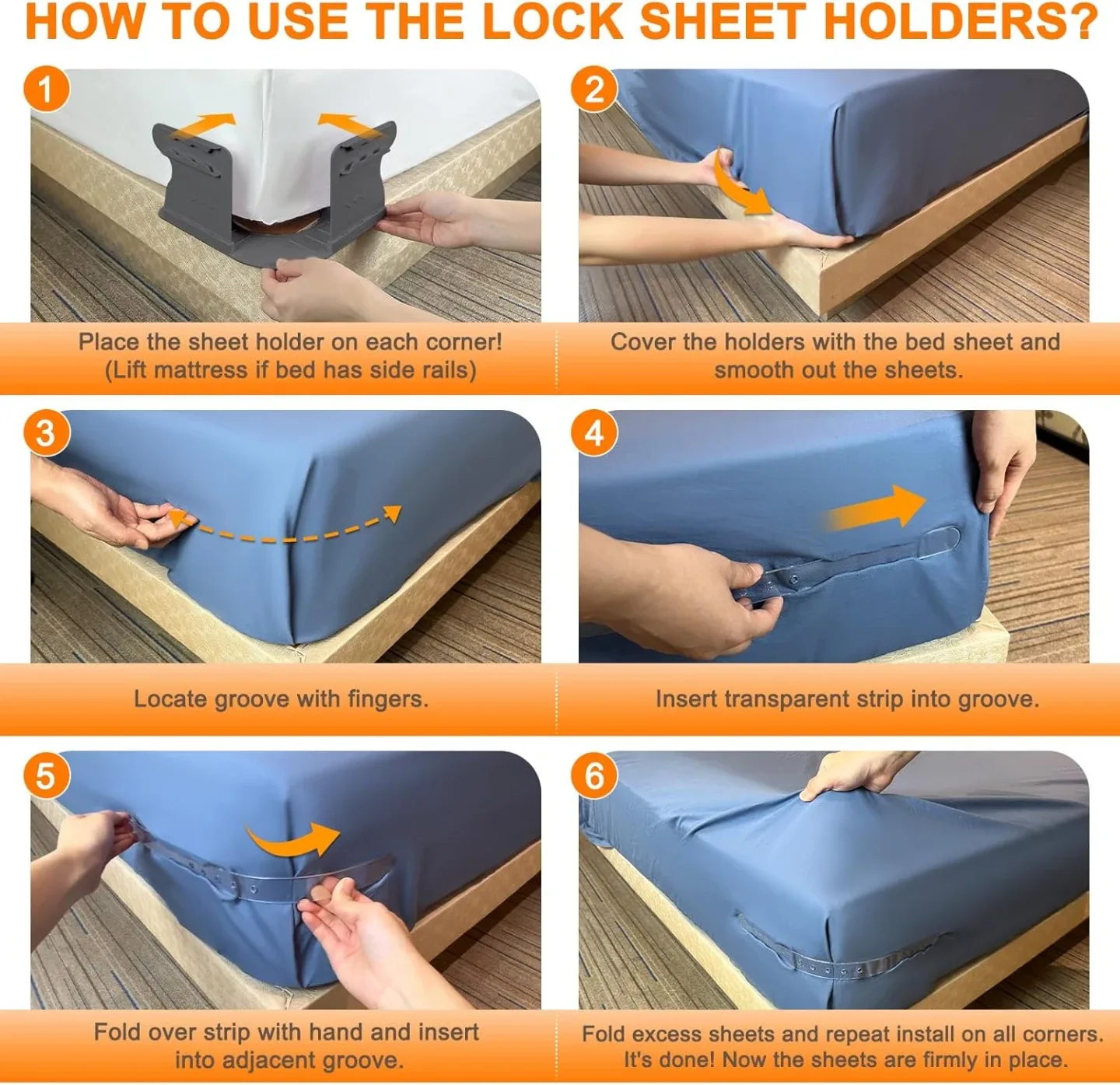 HOW TO USE THE LOCK SHEET HOLDERS?

1
Place the sheet holder on each corner! (Lift mattress if bed has side rails)

2
Cover the holders with the bed sheet and smooth out the sheets.

3
Locate groove with fingers.

4
Insert transparent strip into groove.

5
Fold over strip with hand and insert into adjacent groove.

6
Fold excess sheets and repeat install on all corners. It's done! Now the sheets are firmly in place.