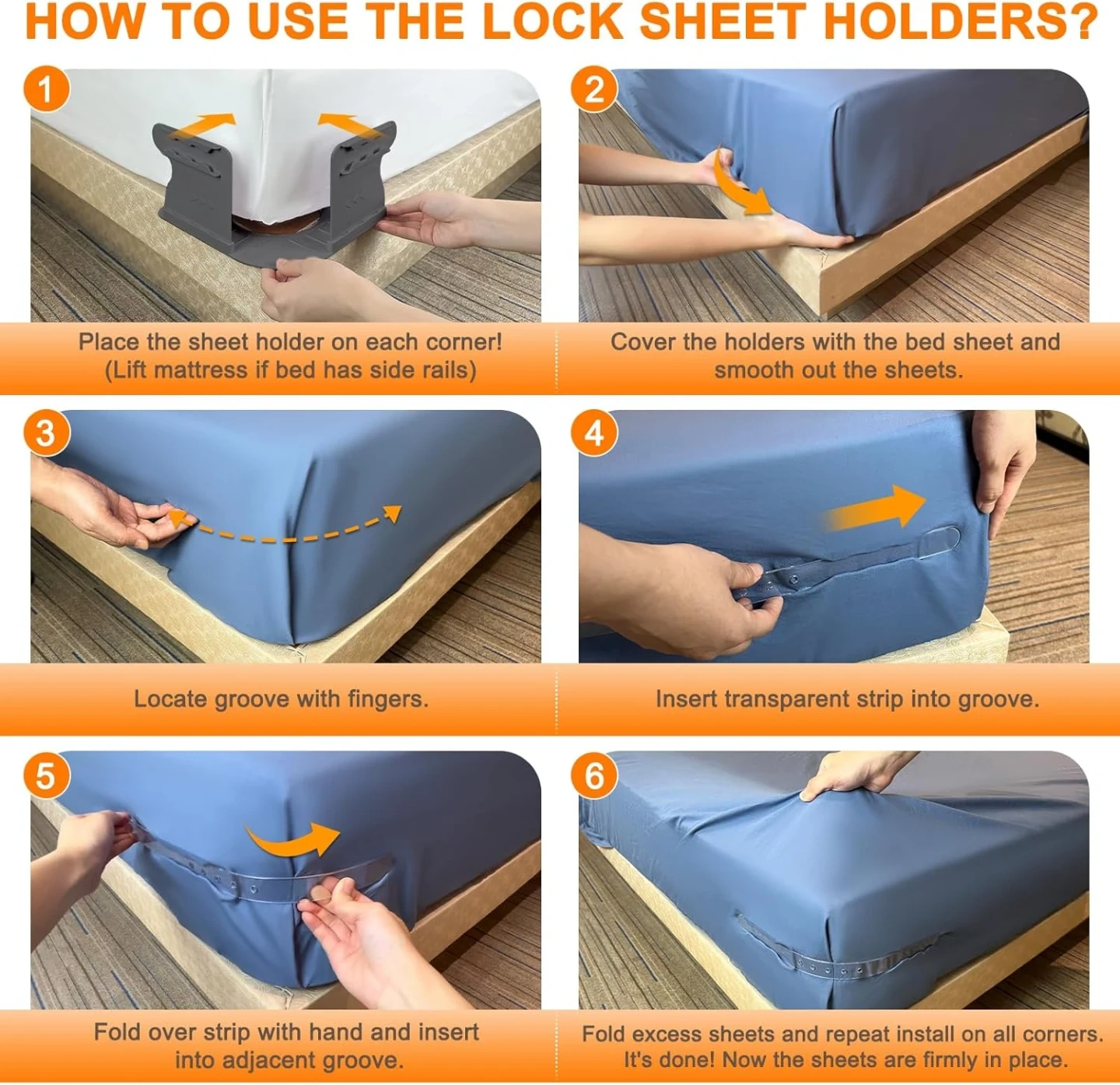 HOW TO USE THE LOCK SHEET HOLDERS?

1

Place the sheet holder on each corner! (Lift mattress if bed has side rails)

2

Cover the holders with the bed sheet and smooth out the sheets.

3

Locate groove with fingers.

4

Insert transparent strip into groove.

5

Fold over strip with hand and insert into adjacent groove.

6

Fold excess sheets and repeat install on all corners. It's done! Now the sheets are firmly in place.