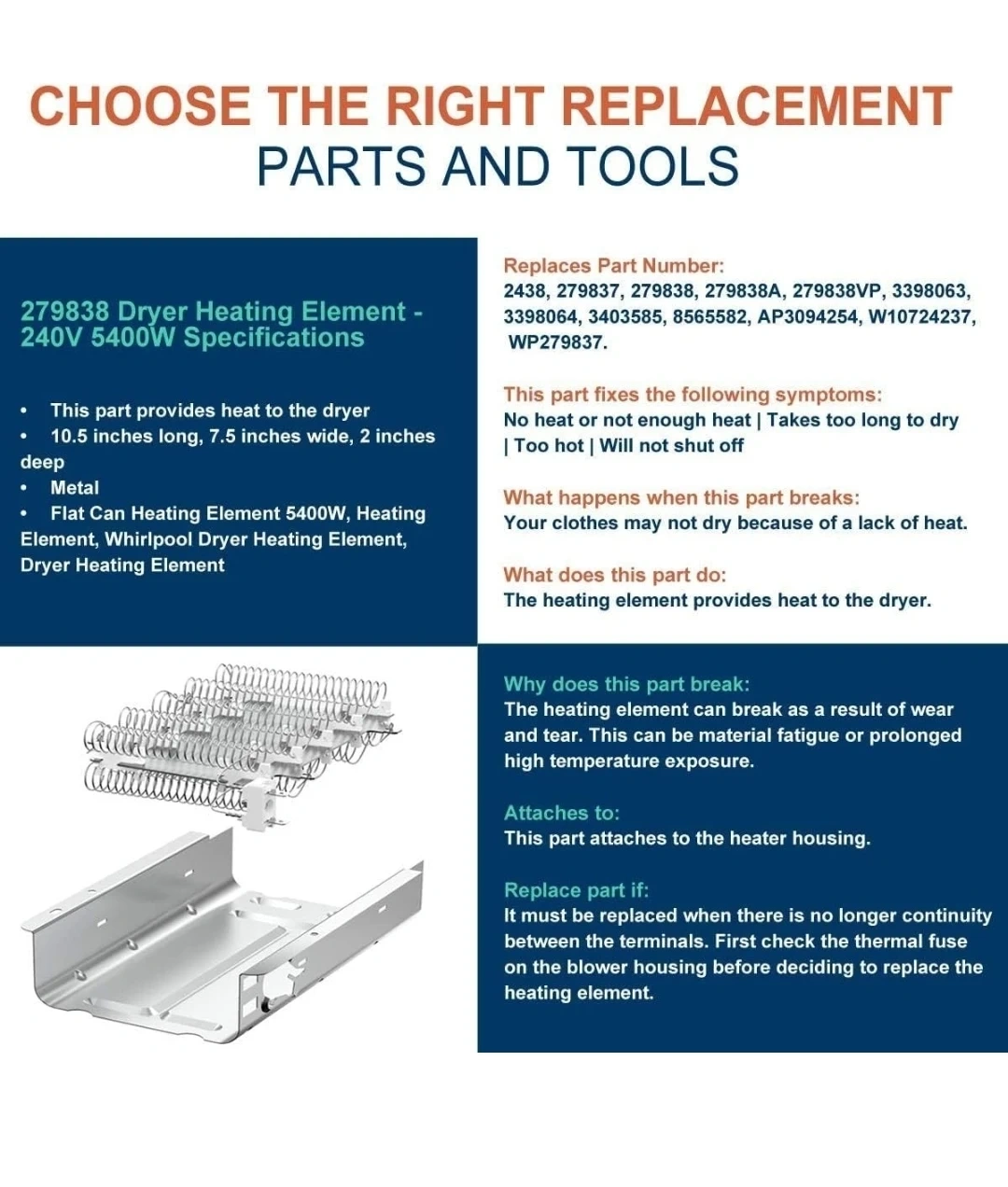 CHOOSE THE RIGHT REPLACEMENT
PARTS AND TOOLS

279838 Dryer Heating Element - 240V 5400W Specifications

• This part provides heat to the dryer
• 10.5 inches long, 7.5 inches wide, 2 inches deep
• Metal
• Flat Can Heating Element 5400W, Heating Element, Whirlpool Dryer Heating Element, Dryer Heating Element

Replaces Part Number:
2438, 279837, 279838, 279838A, 279838VP, 3398063, 3398064, 3403585, 8565582, AP3094254, W10724237, WP279837.

This part fixes the following symptoms:
No heat or not enough heat | Takes too long to dry | Too hot | Will not shut off

What happens when this part breaks:
Your clothes may not dry because of a lack of heat.

What does this part do:
The heating element provides heat to the dryer.

Why does this part break:
The heating element can break as a result of wear and tear. This can be material fatigue or prolonged high temperature exposure.

Attaches to:
This part attaches to the heater housing.

Replace part if:
It must be replaced when there is no longer continuity between the terminals. First check the thermal fuse on the blower housing before deciding to replace the heating element.