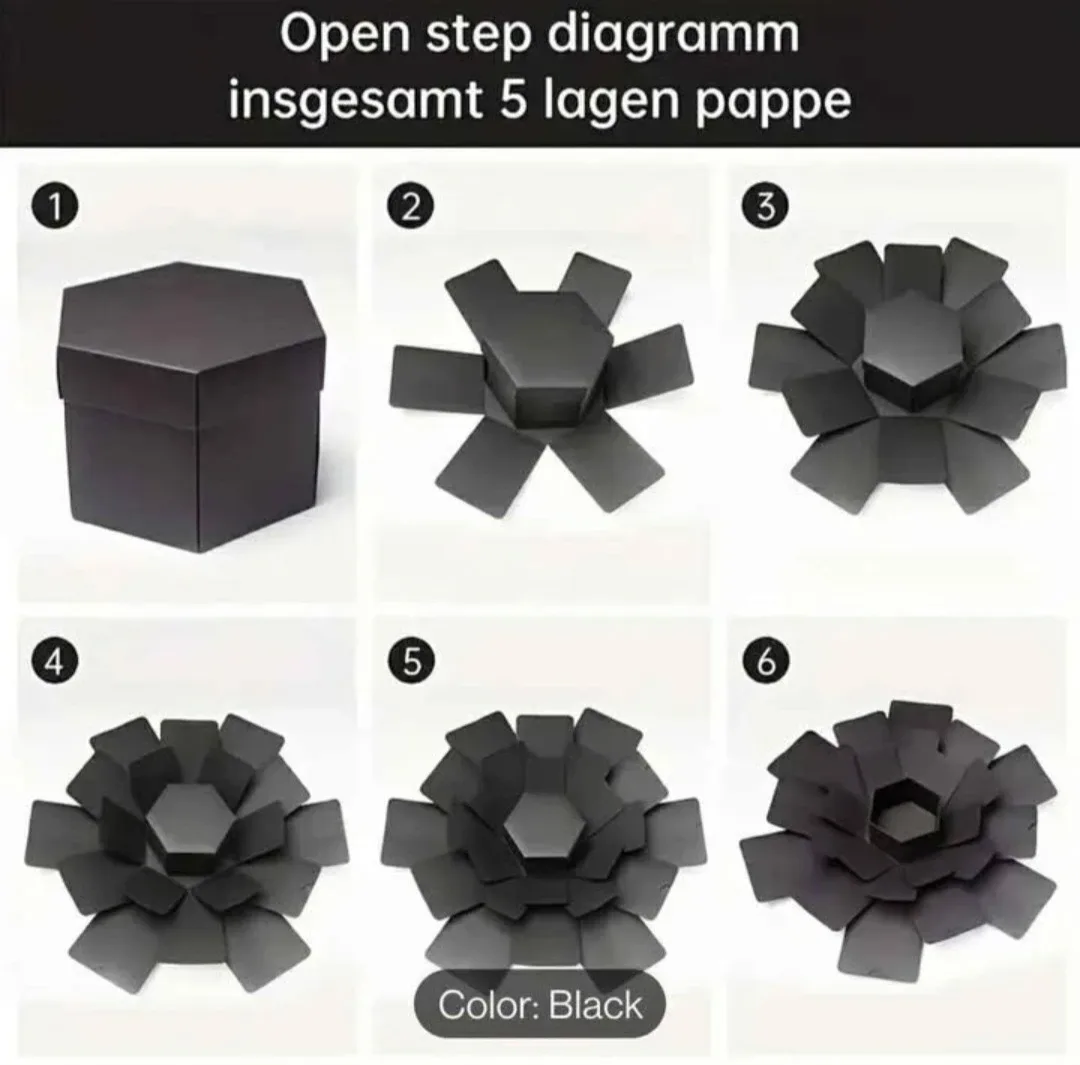 Open step diagramm
insgesamt 5 lagen pappe

1

2

3

4

5

6

Color: Black