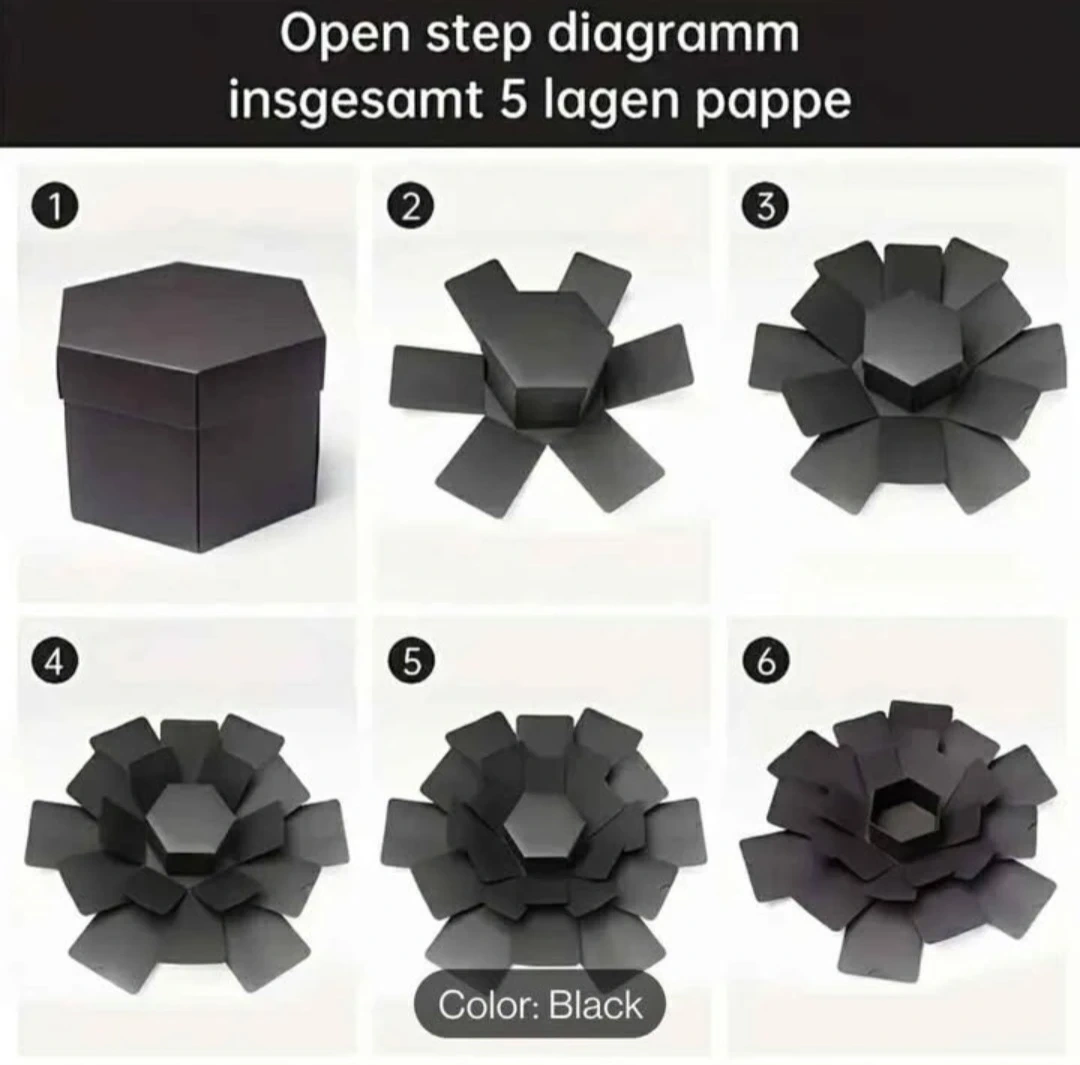 Open step diagramm
insgesamt 5 lagen pappe

1

2

3

4

5

6

Color: Black