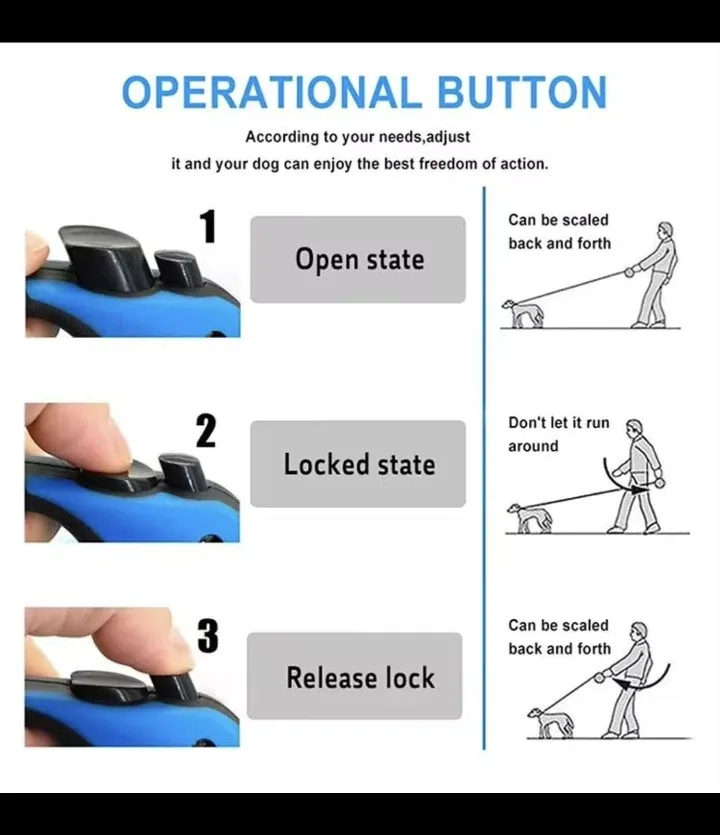 OPERATIONAL BUTTON

According to your needs,adjust it and your dog can enjoy the best freedom of action.

1

Open state

Can be scaled back and forth

2

Locked state

Don't let it run around

3

Release lock

Can be scaled back and forth